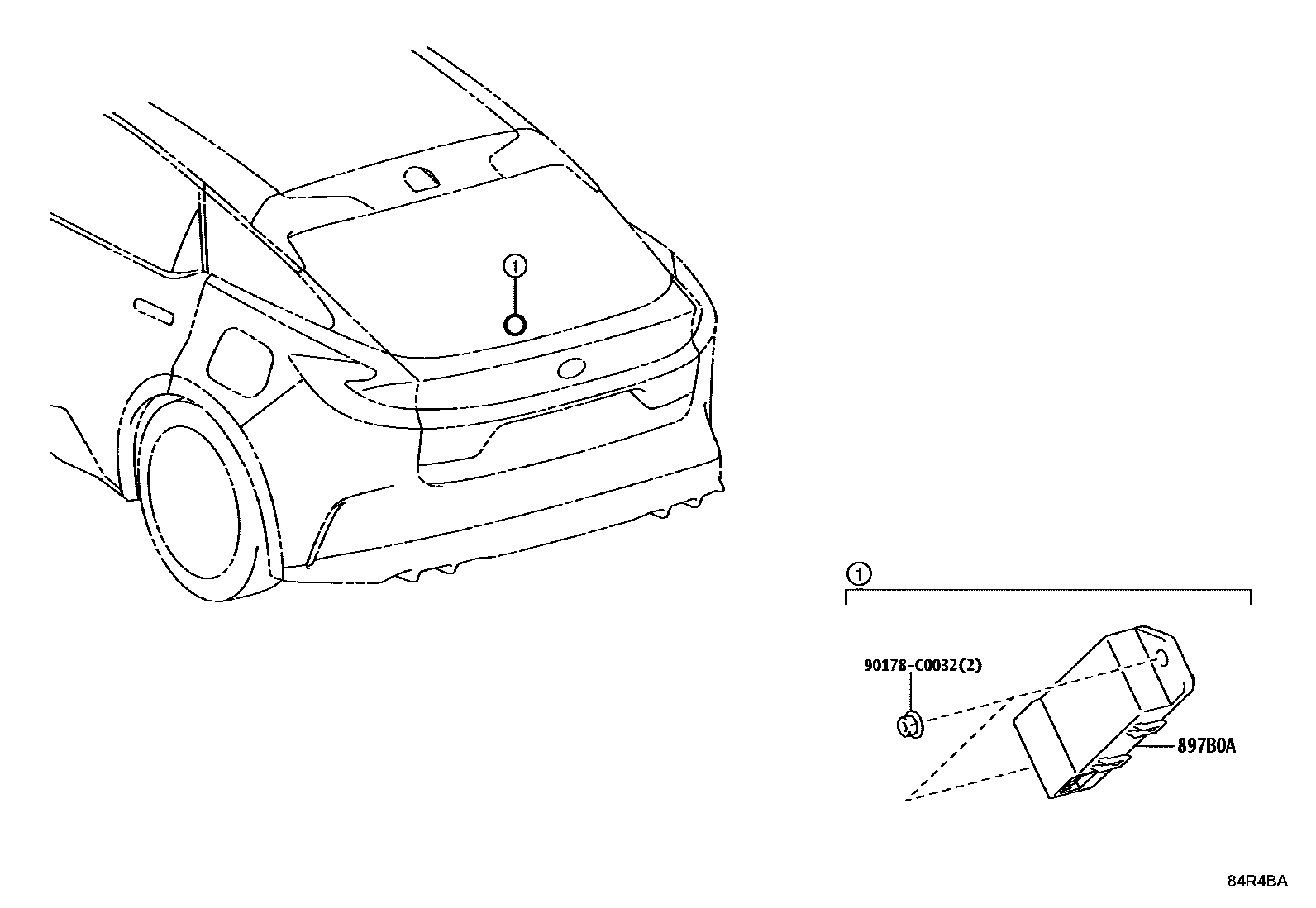 1

1

90178-C0032(2)

897B0A

84R4BA