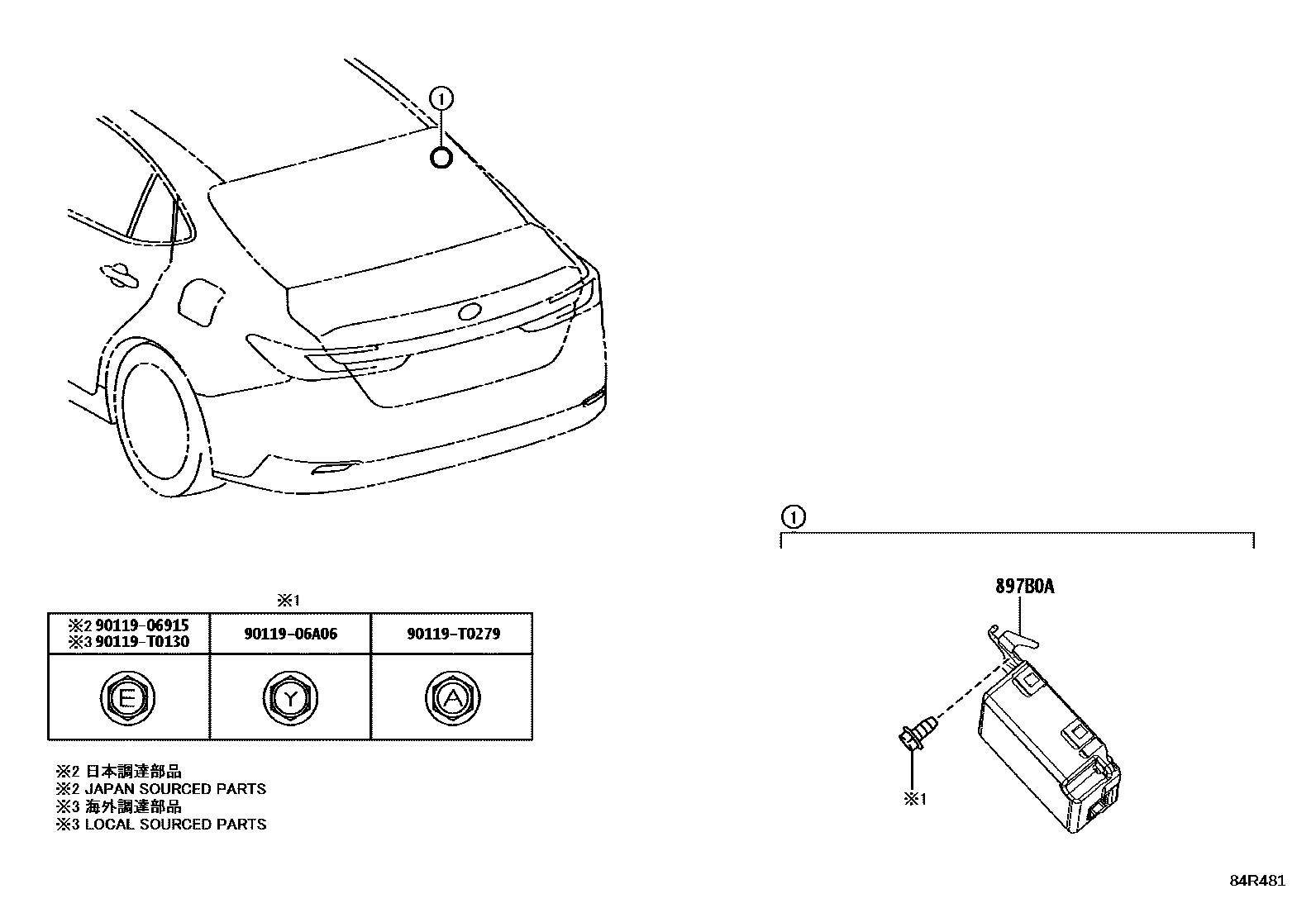 ①

①

897B0A

※1

※1

| ※2 90119-06915 ※3 90119-T0130 | 90119-06A06 | 90119-T0279 |
|---|---|---|
| E | Y | A |

※2 日本調達部品
※2 JAPAN SOURCED PARTS
※3 海外調達部品
※3 LOCAL SOURCED PARTS

84R481