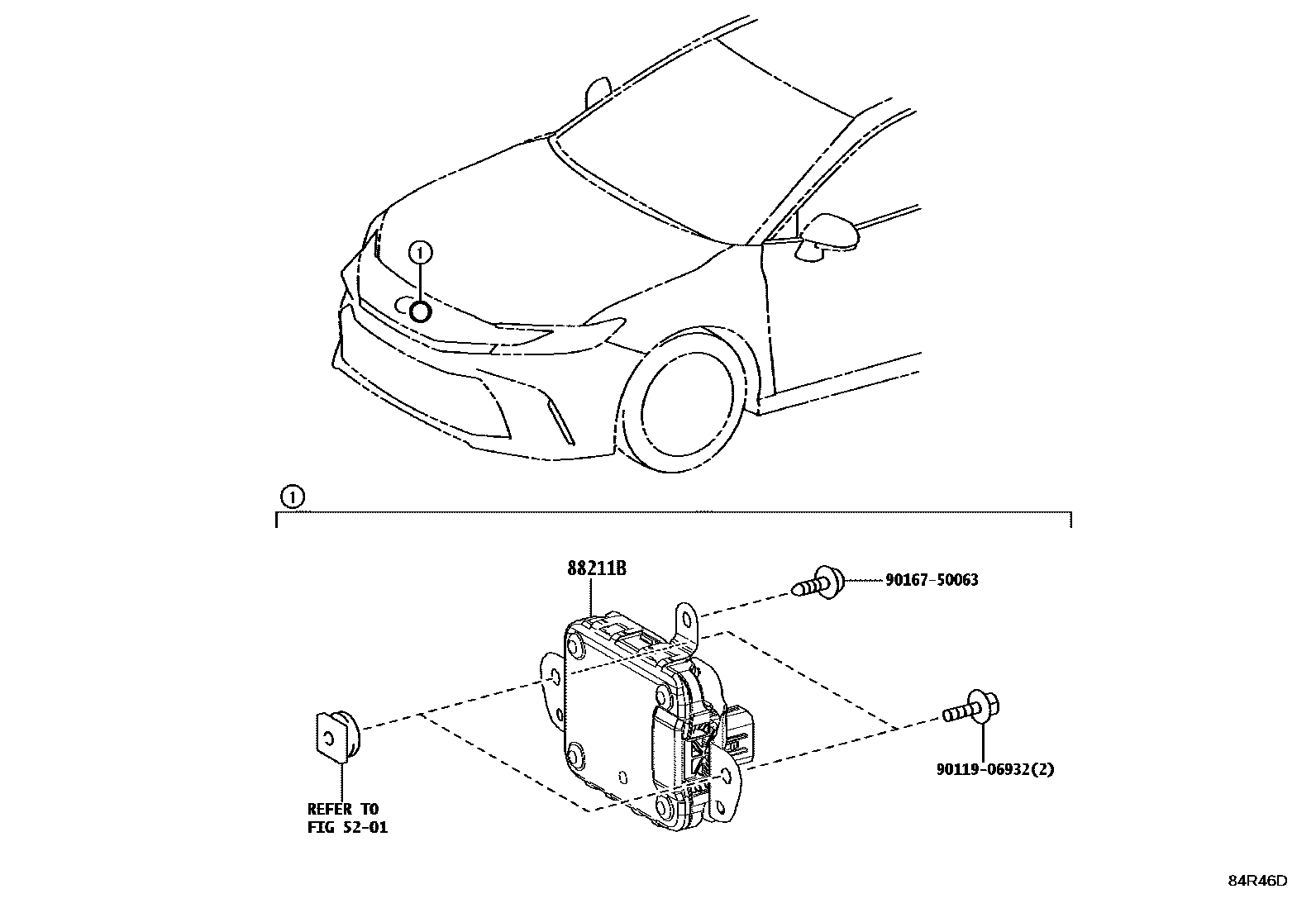 1

1

88211B

90167-50063

90119-06932(2)

REFER TO
FIG 52-01

84R46D