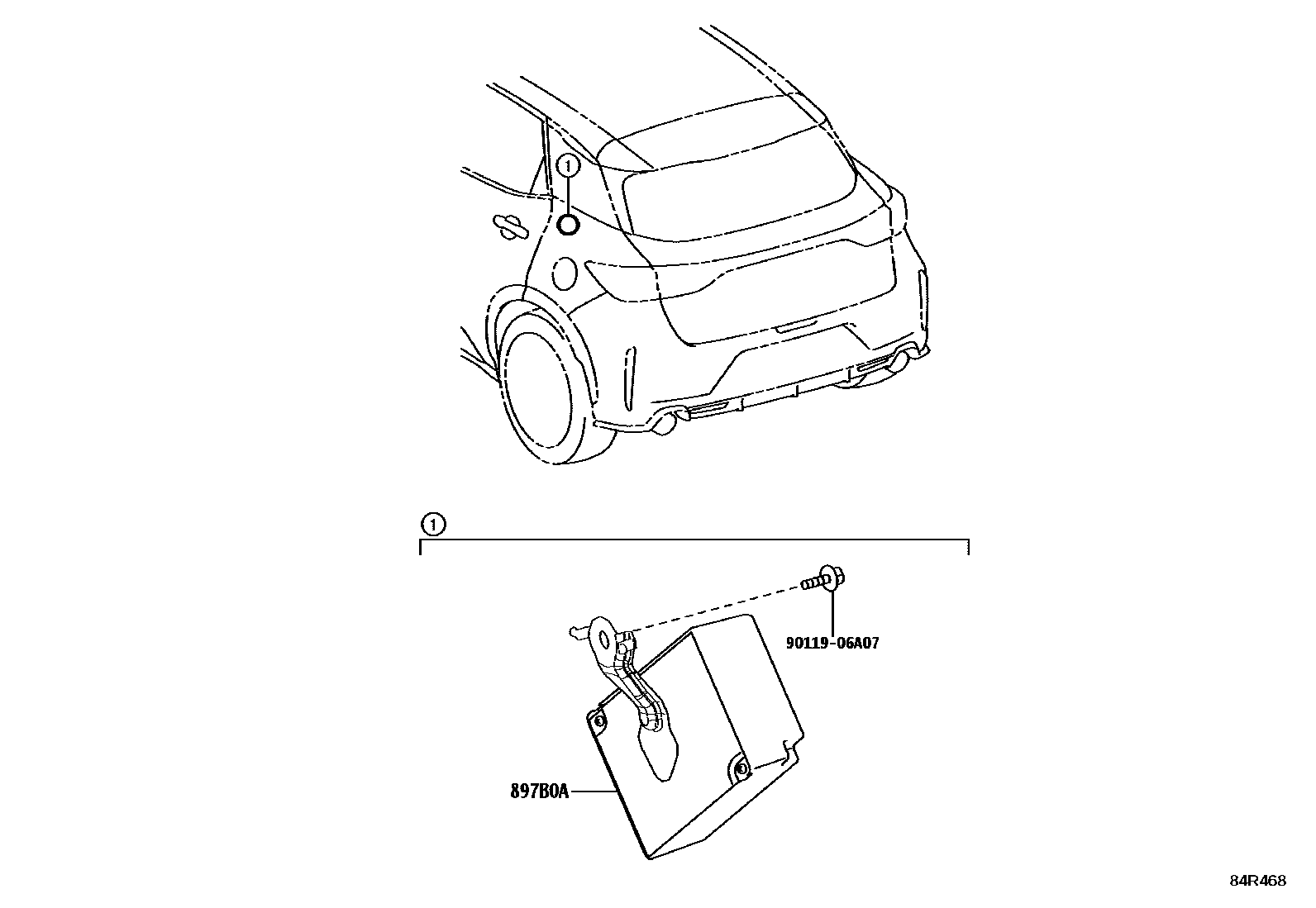 1

1

90119-06A07

897B0A

84R468