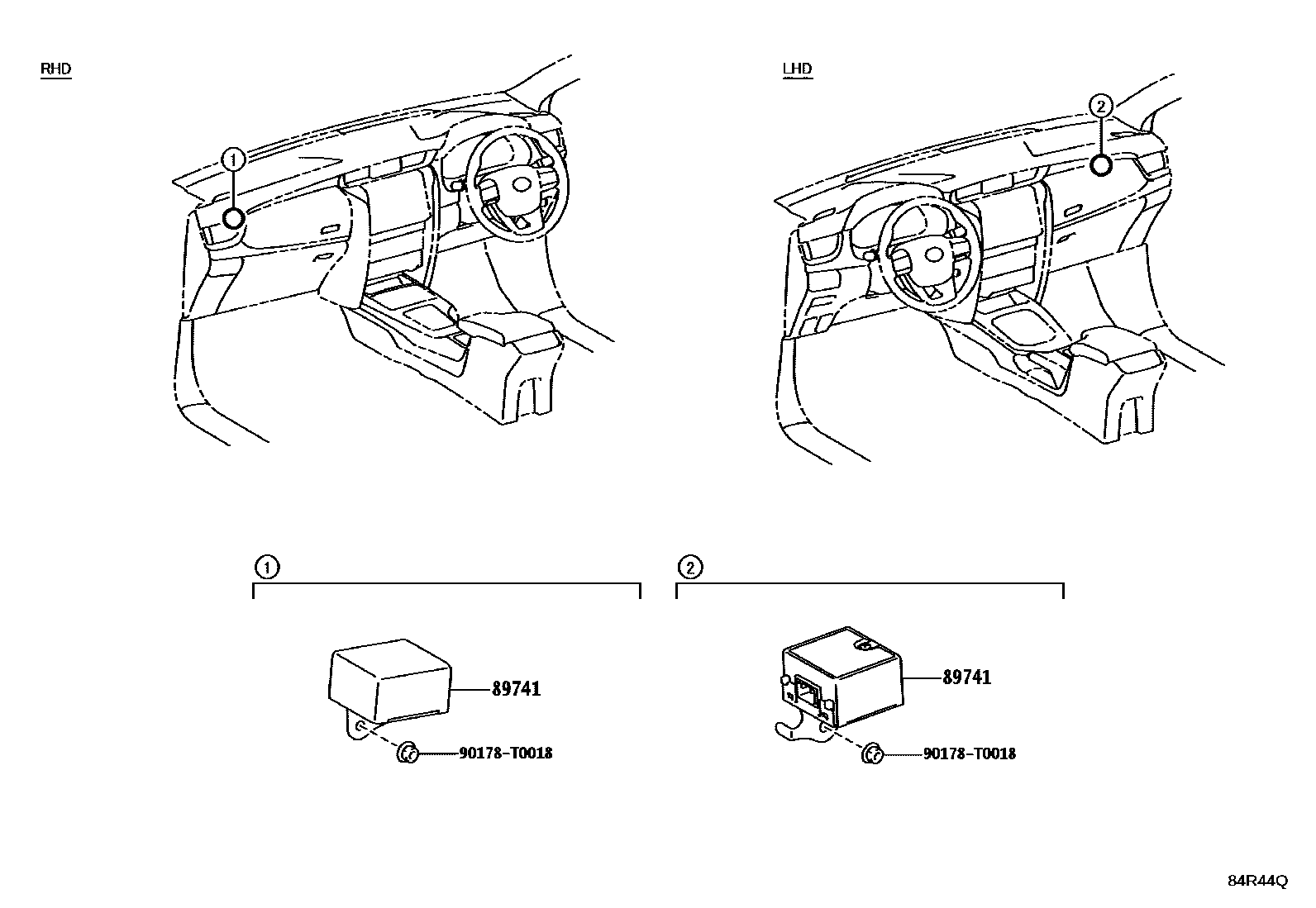 RHD

1

LHD

2

1

89741

90178-T0018

2

89741

90178-T0018

84R44Q