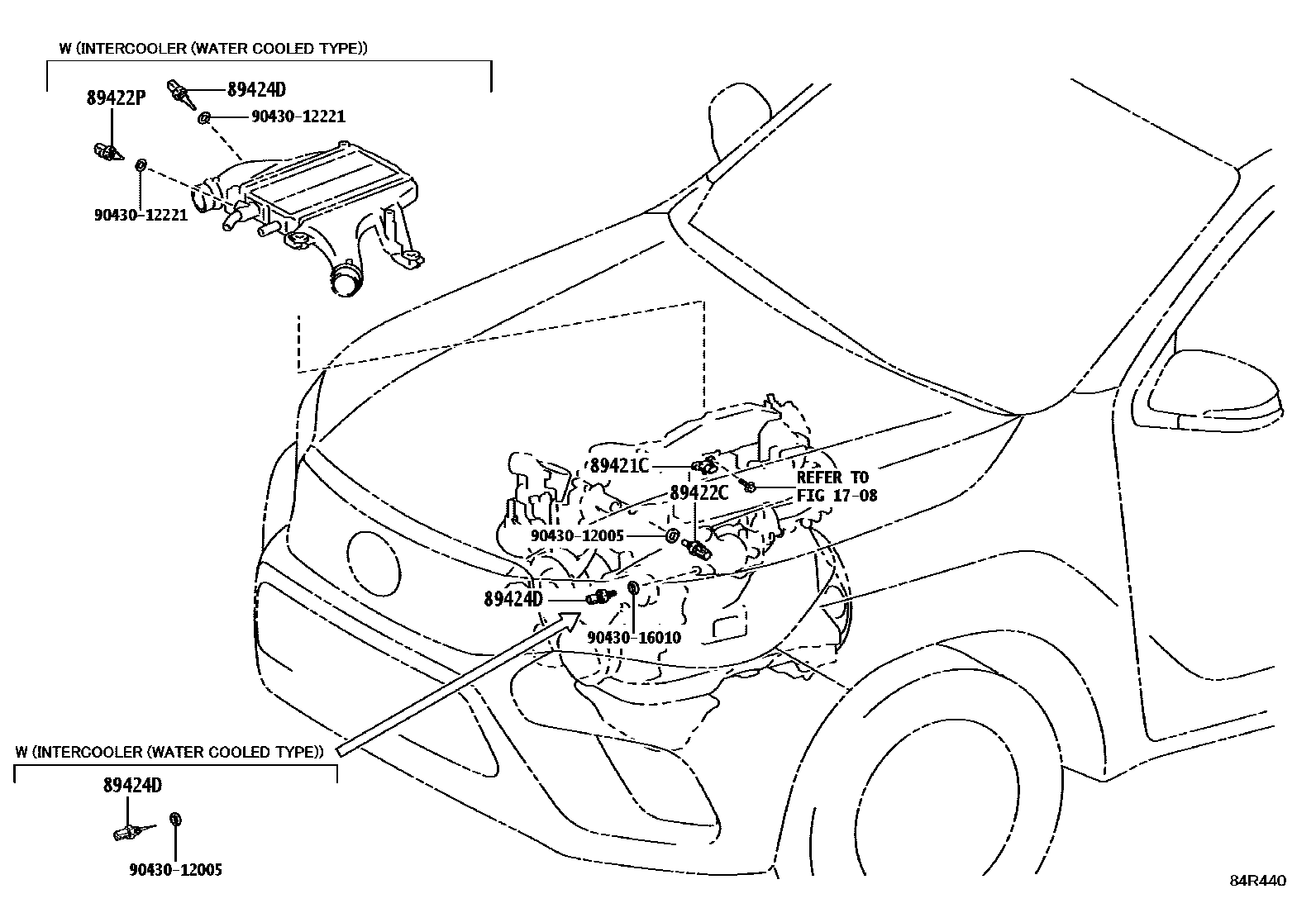 W (INTERCOOLER (WATER COOLED TYPE))

89422P

89424D

90430-12221

90430-12221

89421C

REFER TO FIG 17-08

89422C

90430-12005

89424D

90430-16010

W (INTERCOOLER (WATER COOLED TYPE))

89424D

90430-12005

84R440