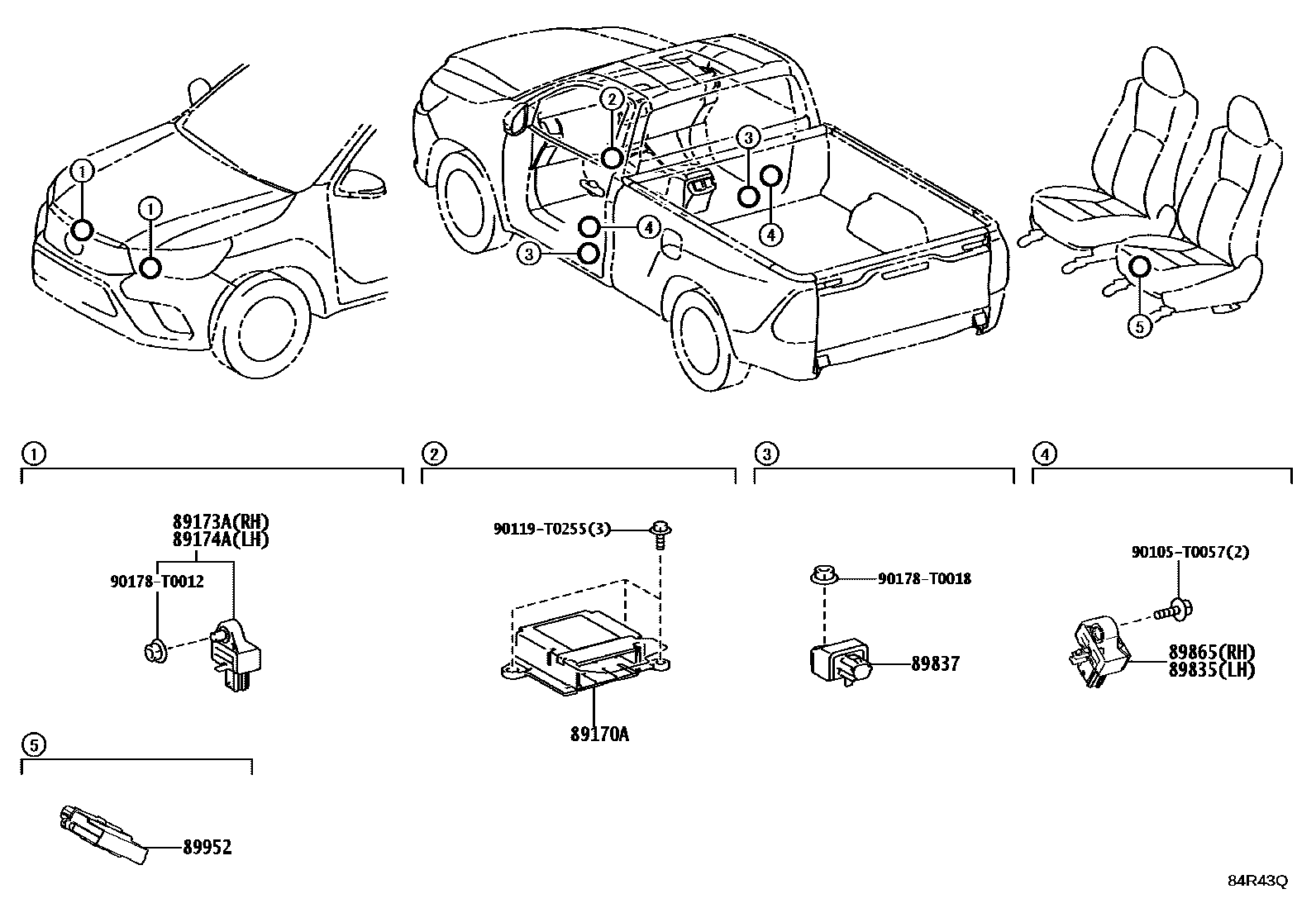 1
1
2
3
4
3
4
5

1
89173A(RH)
89174A(LH)
90178-T0012

2
90119-T0255(3)
89170A

3
90178-T0018
89837

4
90105-T0057(2)
89865(RH)
89835(LH)

5
89952

84R43Q