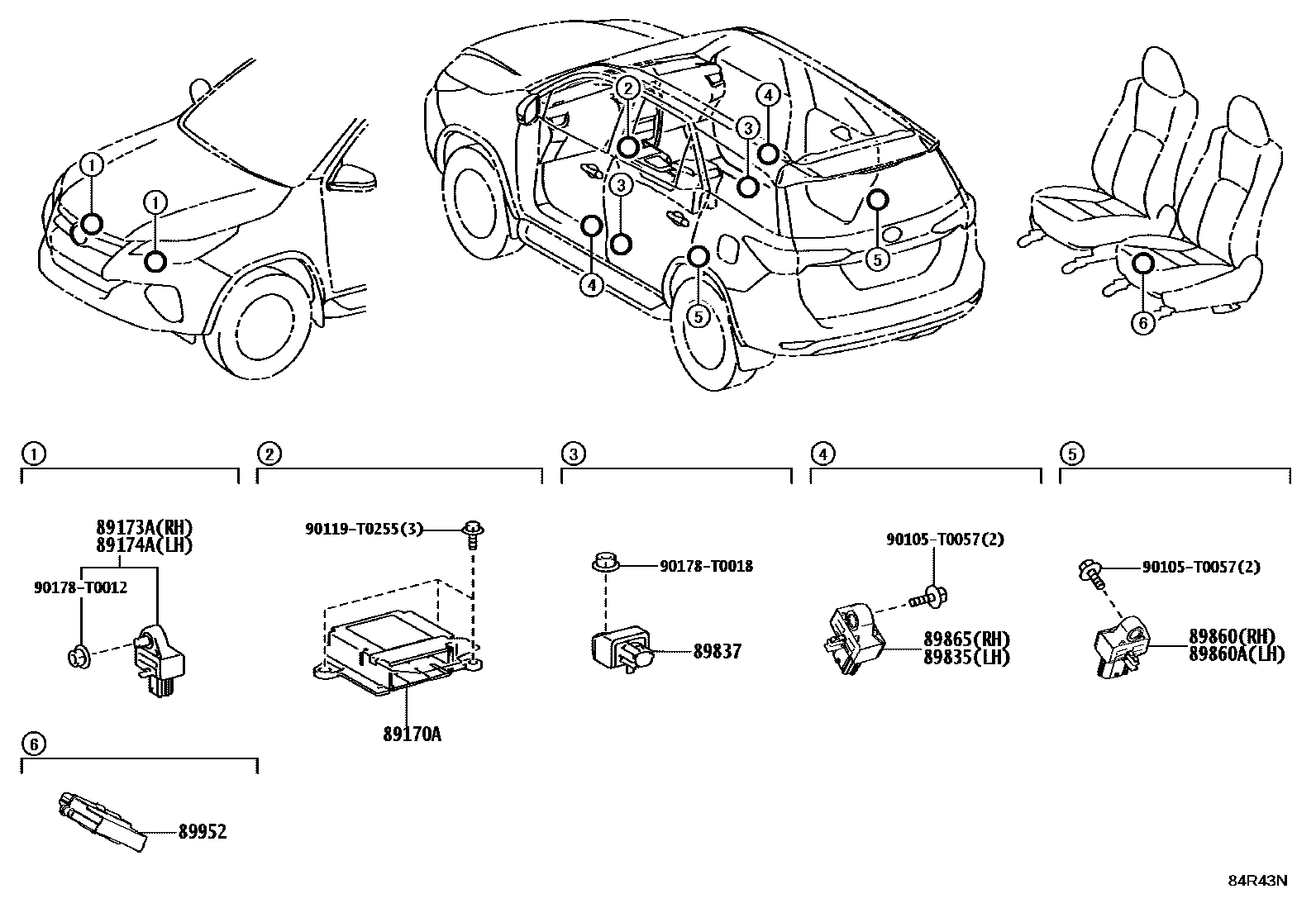 1
1
2
3
4
3
4
5
5
6

1
89173A(RH)
89174A(LH)
90178-T0012

2
90119-T0255(3)
89170A

3
90178-T0018
89837

4
90105-T0057(2)
89865(RH)
89835(LH)

5
90105-T0057(2)
89860(RH)
89860A(LH)

6
89952

84R43N