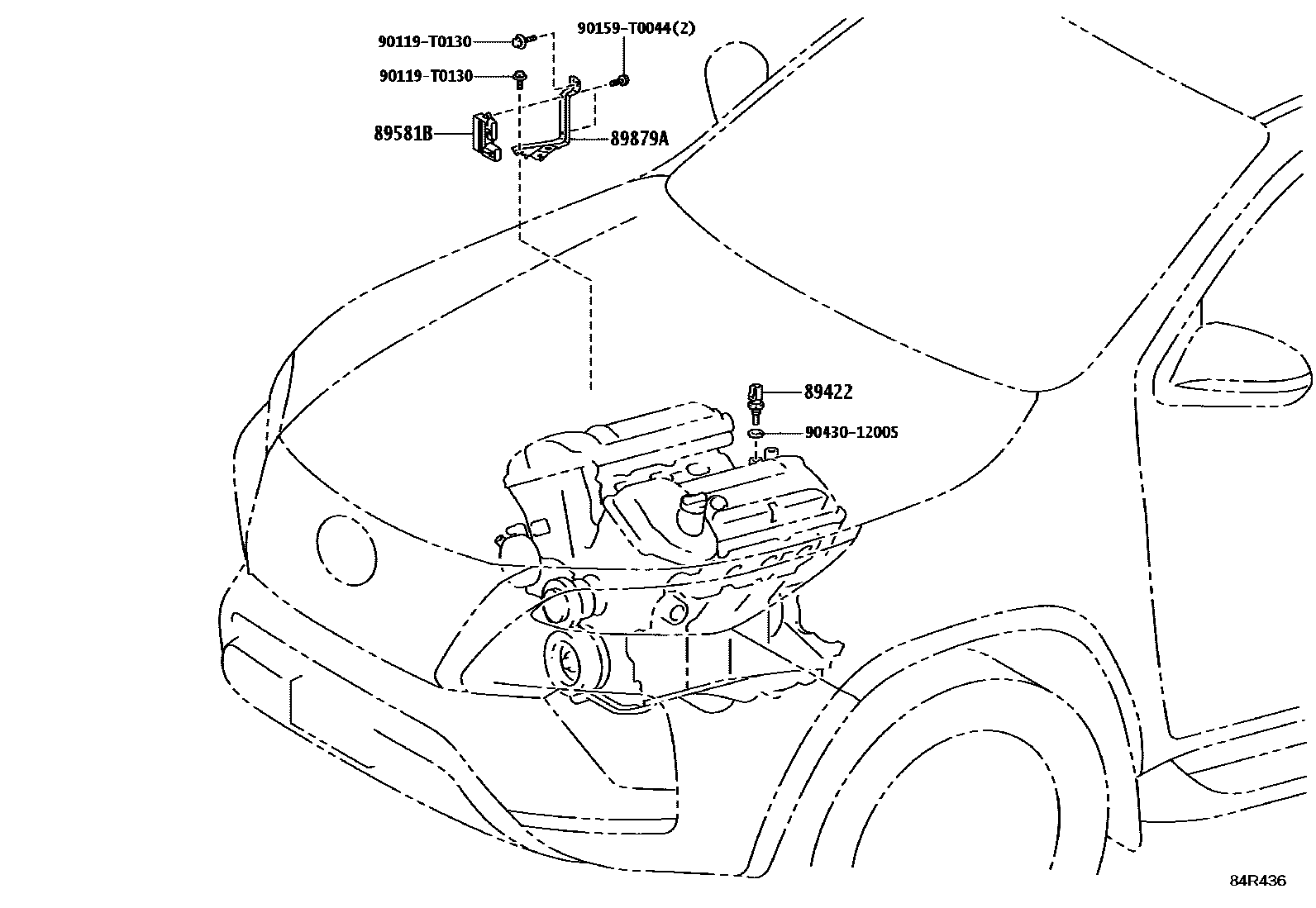 90119-T0130
90159-T0044(2)
90119-T0130
89581B
89879A
89422
90430-12005
84R436