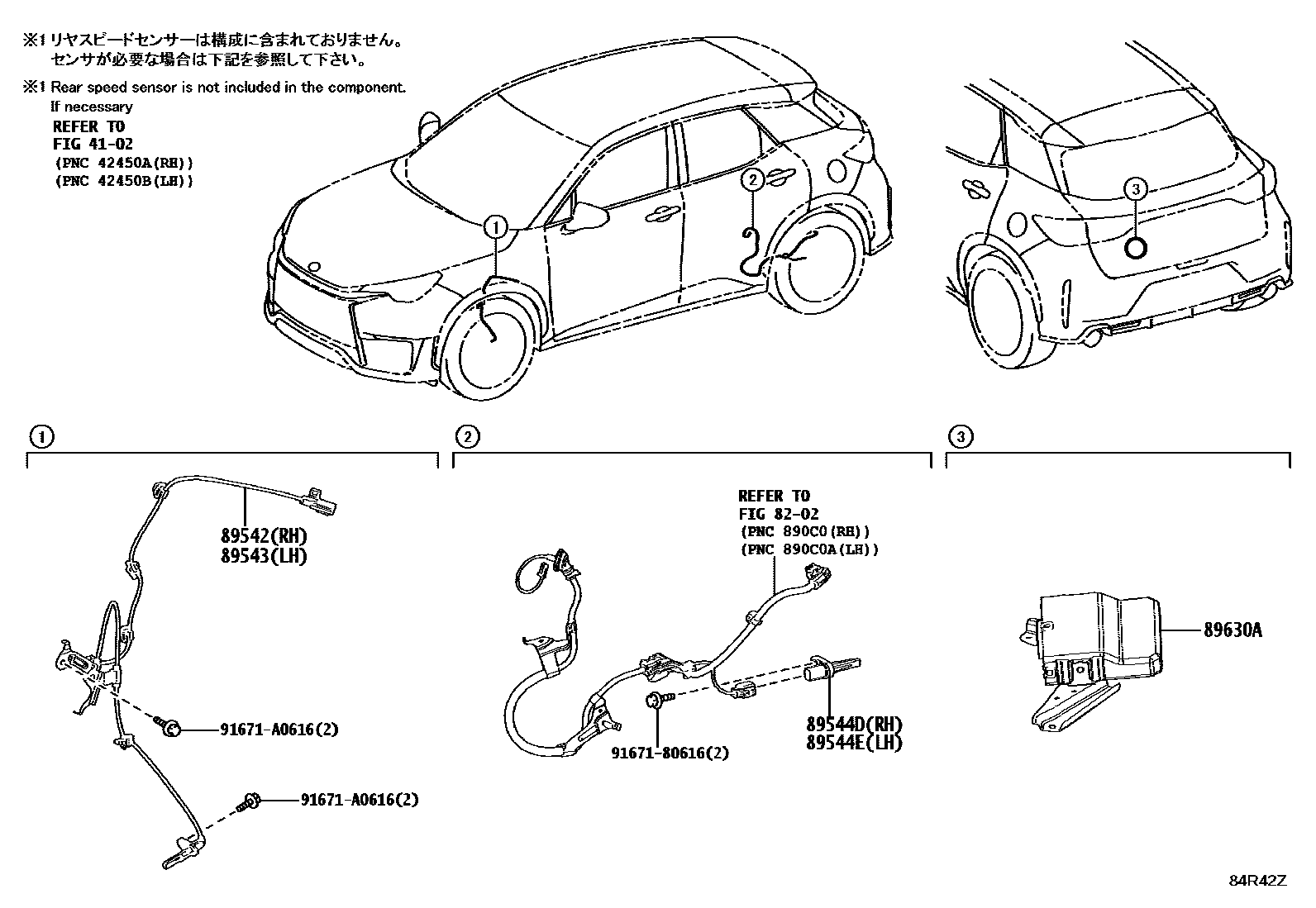 ※1 リヤスピードセンサーは構成に含まれておりません。
センサが必要な場合は下記を参照して下さい。

※1 Rear speed sensor is not included in the component.
If necessary
REFER TO
FIG 41-02
(PNC 42450A(RH))
(PNC 42450B(LH))

1
2
3

1
89542(RH)
89543(LH)
91671-A0616(2)
91671-A0616(2)

2
REFER TO
FIG 82-02
(PNC 890C0(RH))
(PNC 890C0A(LH))
91671-80616(2)
89544D(RH)
89544E(LH)

3
89630A

84R42Z