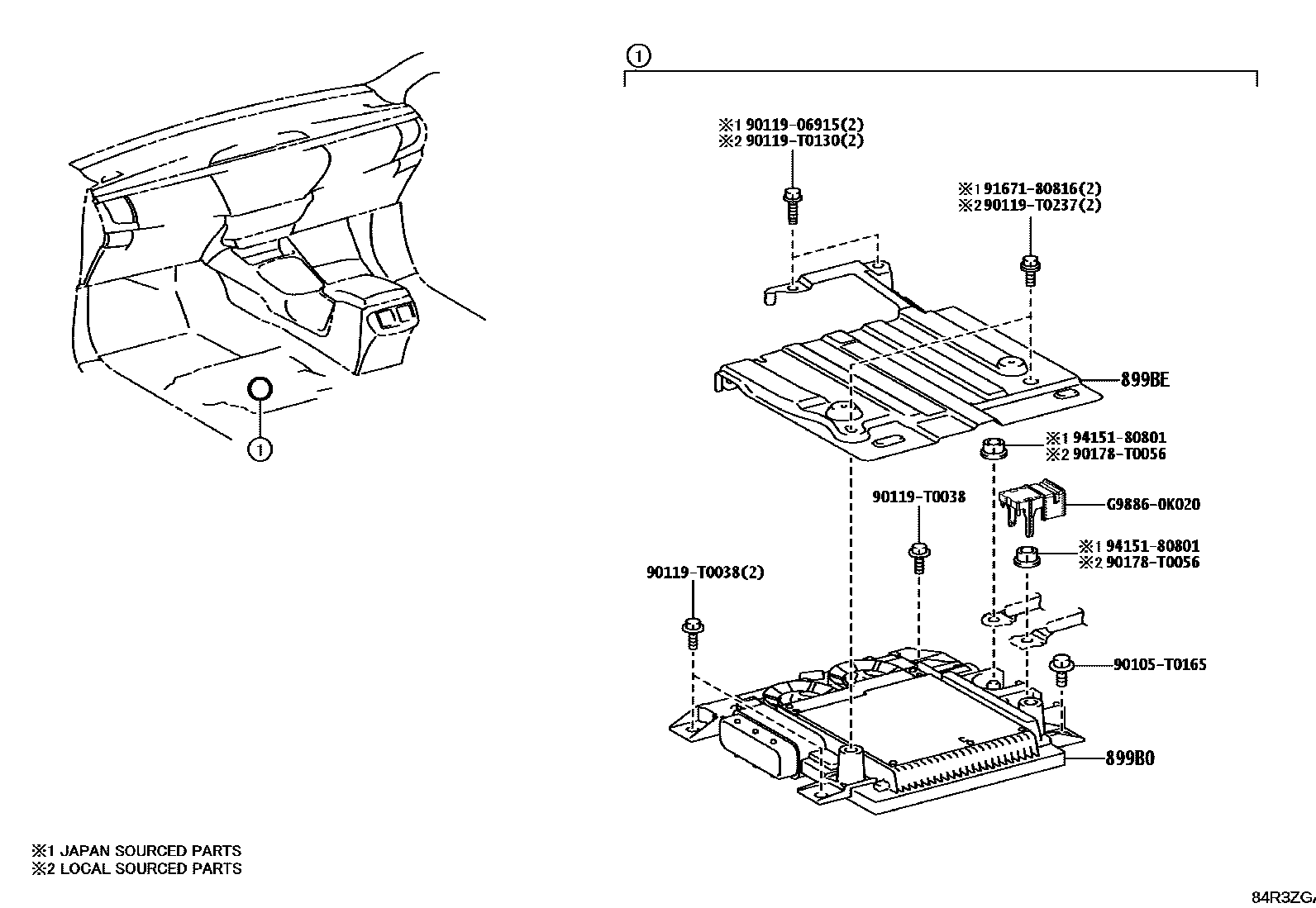 ①

①

※1 90119-06915(2)
※2 90119-T0130(2)

※1 91671-80816(2)
※2 90119-T0237(2)

899BE

※1 94151-80801
※2 90178-T0056

90119-T0038

G9886-0K020

※1 94151-80801
※2 90178-T0056

90119-T0038(2)

90105-T0165

899B0

※1 JAPAN SOURCED PARTS
※2 LOCAL SOURCED PARTS

84R3ZG