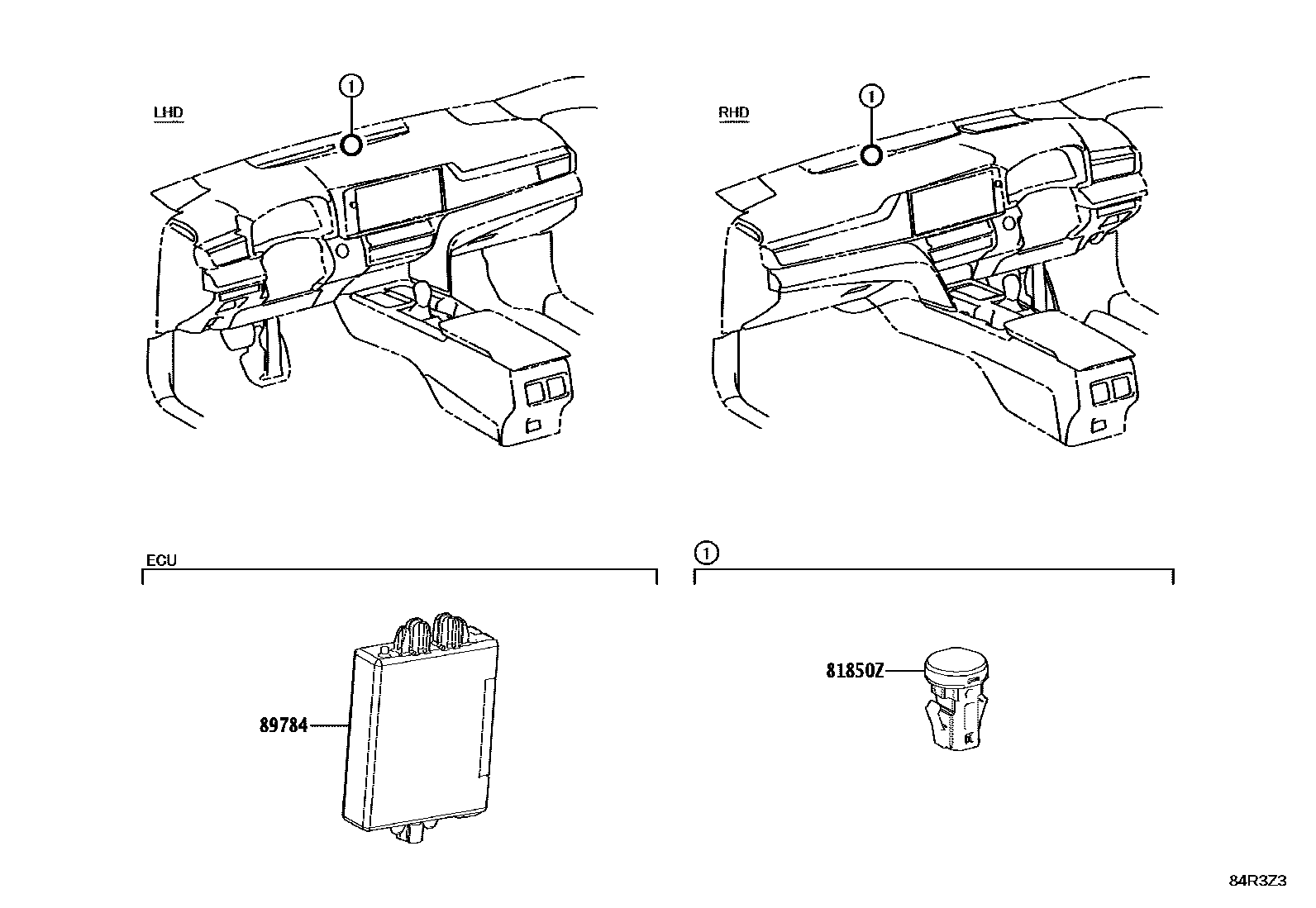 LHD

1

RHD

1

ECU

89784

1

81850Z

84R3Z3