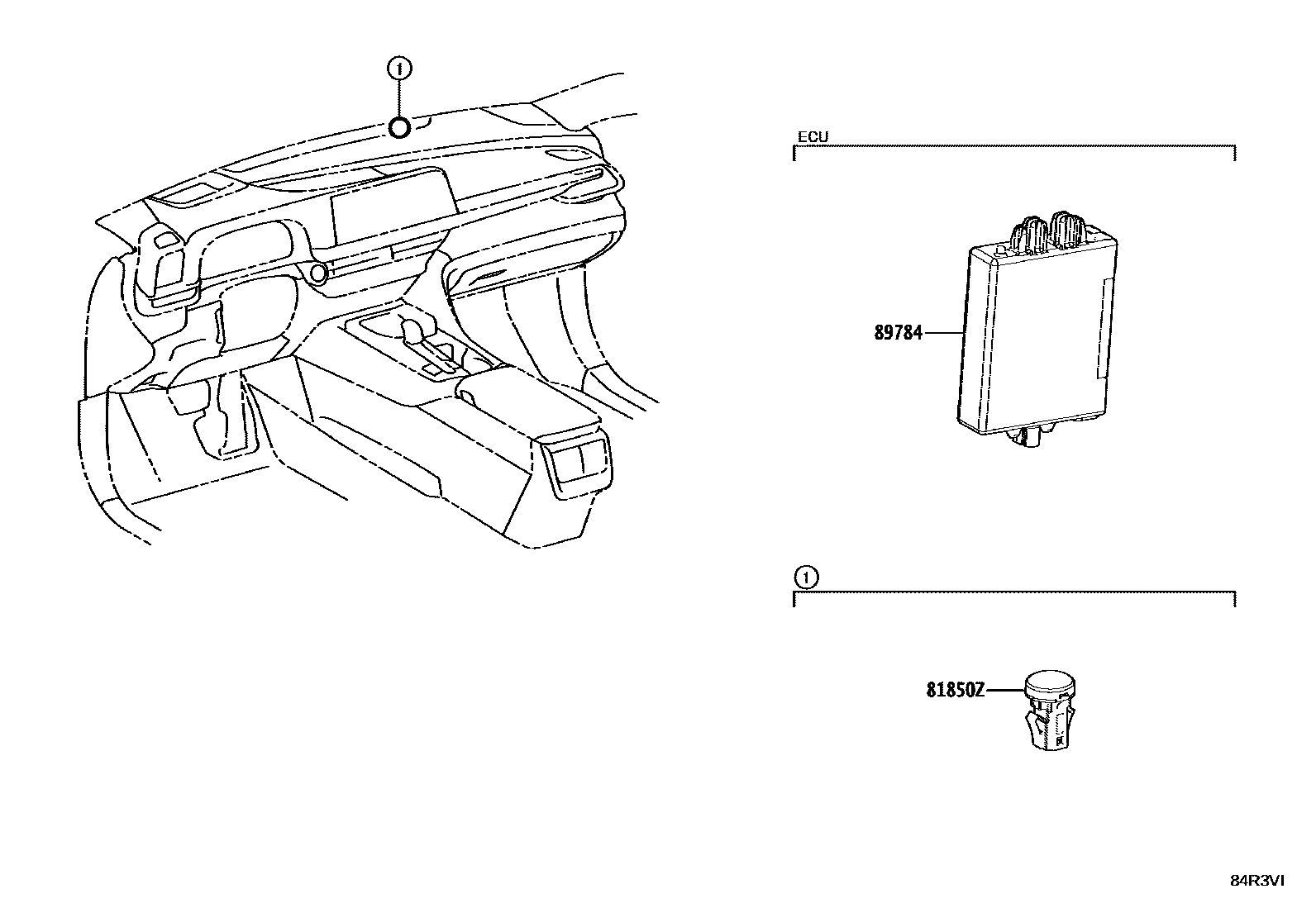 1

ECU

89784

1

81850Z

84R3VI