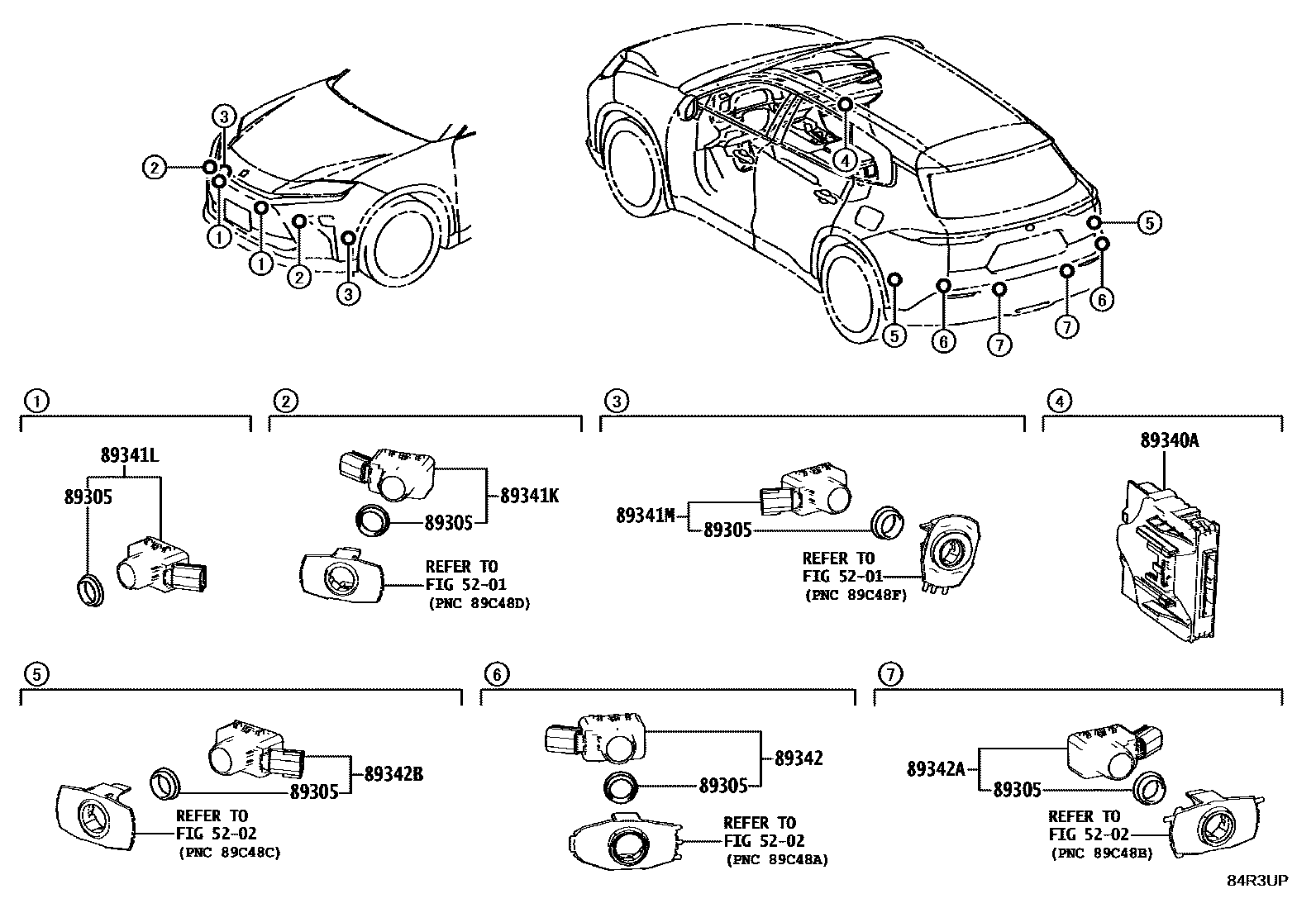 3
2
1
1
2
3
4
5
6
5
6
7
7

1
89341L
89305

2
89341K
89305
REFER TO
FIG 52-01
(PNC 89C48D)

3
89341M
89305
REFER TO
FIG 52-01
(PNC 89C48F)

4
89340A

5
89342B
89305
REFER TO
FIG 52-02
(PNC 89C48C)

6
89342
89305
REFER TO
FIG 52-02
(PNC 89C48A)

7
89342A
89305
REFER TO
FIG 52-02
(PNC 89C48B)

84R3UP