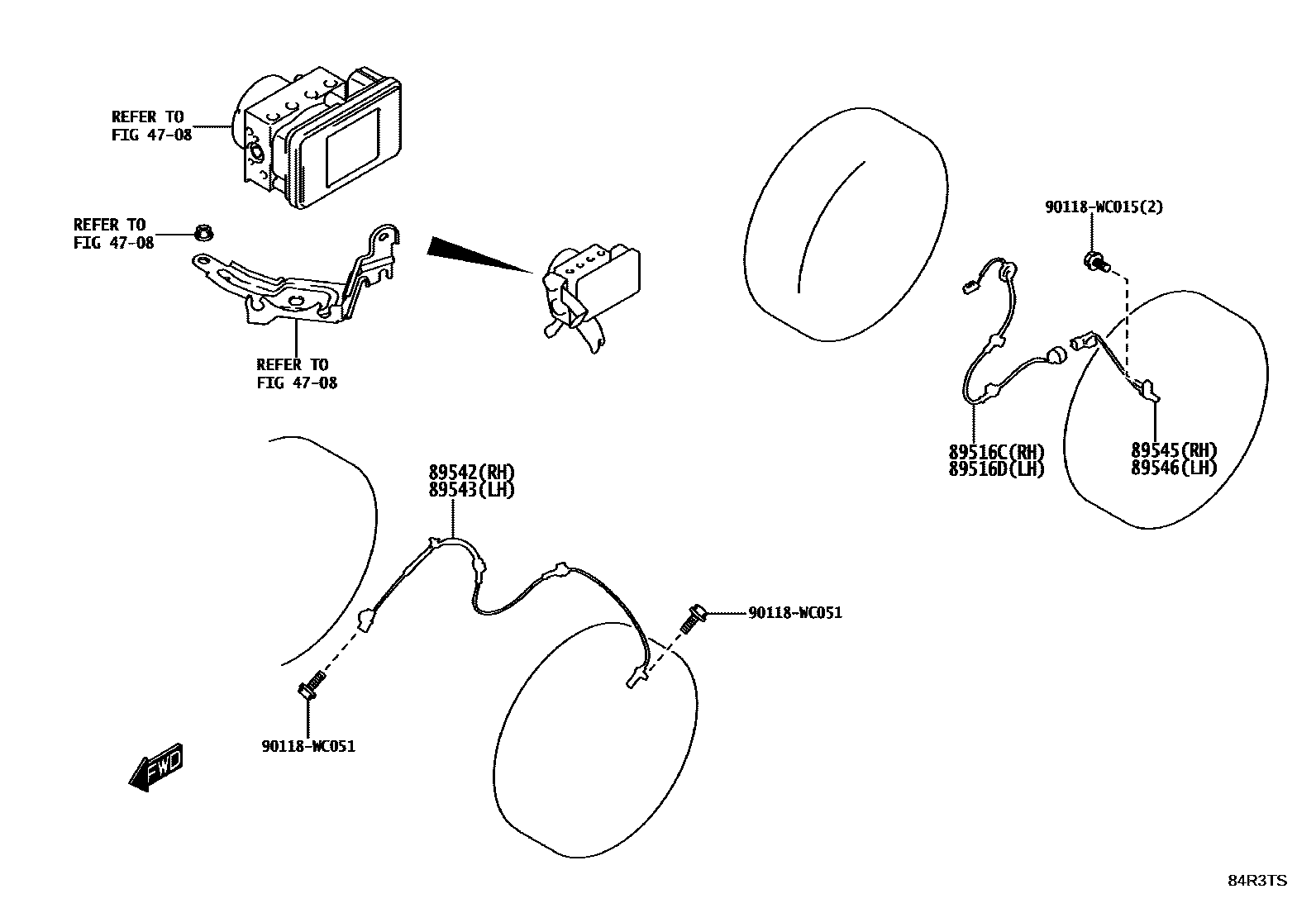 REFER TO
FIG 47-08

REFER TO
FIG 47-08

REFER TO
FIG 47-08

90118-WC015(2)

89516C(RH)
89516D(LH)

89545(RH)
89546(LH)

89542(RH)
89543(LH)

90118-WC051

90118-WC051

FWD

84R3TS