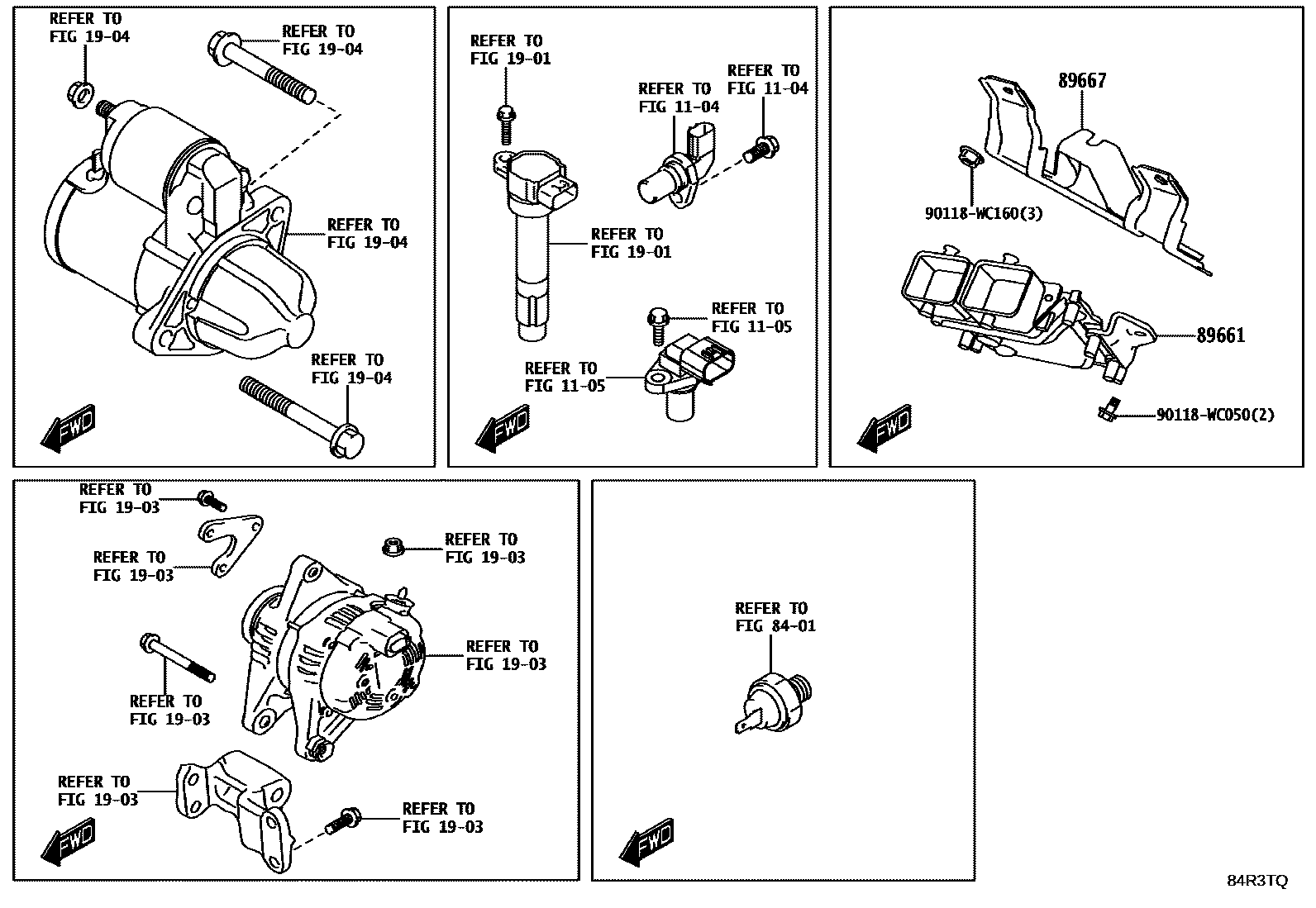 REFER TO
FIG 19-04

REFER TO
FIG 19-04

REFER TO
FIG 19-04

REFER TO
FIG 19-04

FWD

REFER TO
FIG 19-01

REFER TO
FIG 11-04

REFER TO
FIG 11-04

REFER TO
FIG 19-01

REFER TO
FIG 11-05

REFER TO
FIG 11-05

FWD

89667

90118-WC160(3)

89661

90118-WC050(2)

FWD

REFER TO
FIG 19-03

REFER TO
FIG 19-03

REFER TO
FIG 19-03

REFER TO
FIG 19-03

REFER TO
FIG 19-03

REFER TO
FIG 19-03

REFER TO
FIG 19-03

FWD

REFER TO
FIG 84-01

FWD

84R3TQ