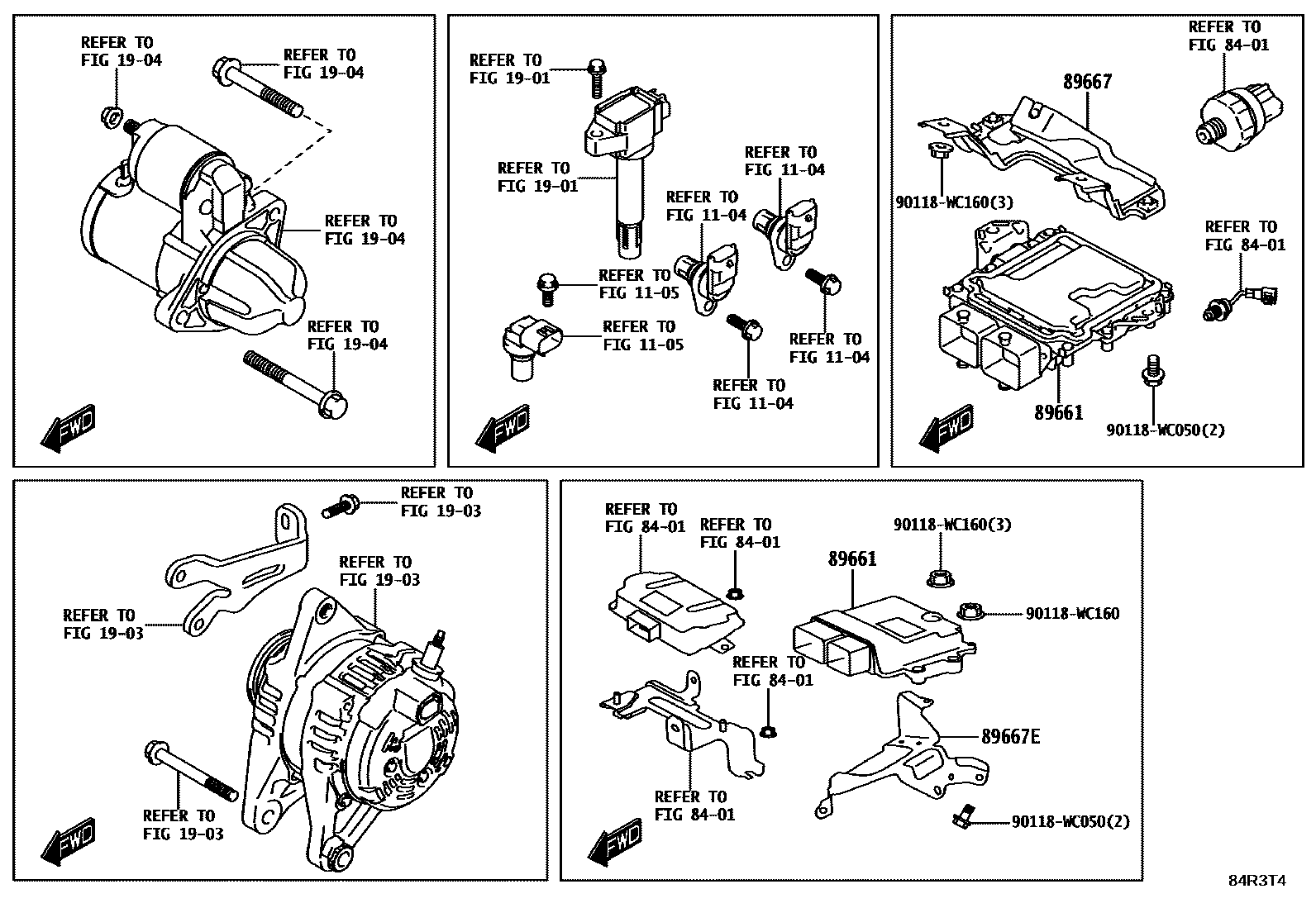 REFER TO
FIG 19-04

REFER TO
FIG 19-04

REFER TO
FIG 19-04

REFER TO
FIG 19-04

FWD

REFER TO
FIG 19-01

REFER TO
FIG 19-01

REFER TO
FIG 11-04

REFER TO
FIG 11-04

REFER TO
FIG 11-05

REFER TO
FIG 11-05

REFER TO
FIG 11-04

REFER TO
FIG 11-04

FWD

REFER TO
FIG 84-01

89667

90118-WC160(3)

REFER TO
FIG 84-01

89661

90118-WC050(2)

FWD

REFER TO
FIG 19-03

REFER TO
FIG 19-03

REFER TO
FIG 19-03

REFER TO
FIG 19-03

FWD

REFER TO
FIG 84-01

REFER TO
FIG 84-01

90118-WC160(3)

89661

90118-WC160

REFER TO
FIG 84-01

89667E

REFER TO
FIG 84-01

90118-WC050(2)

FWD

84R3T4