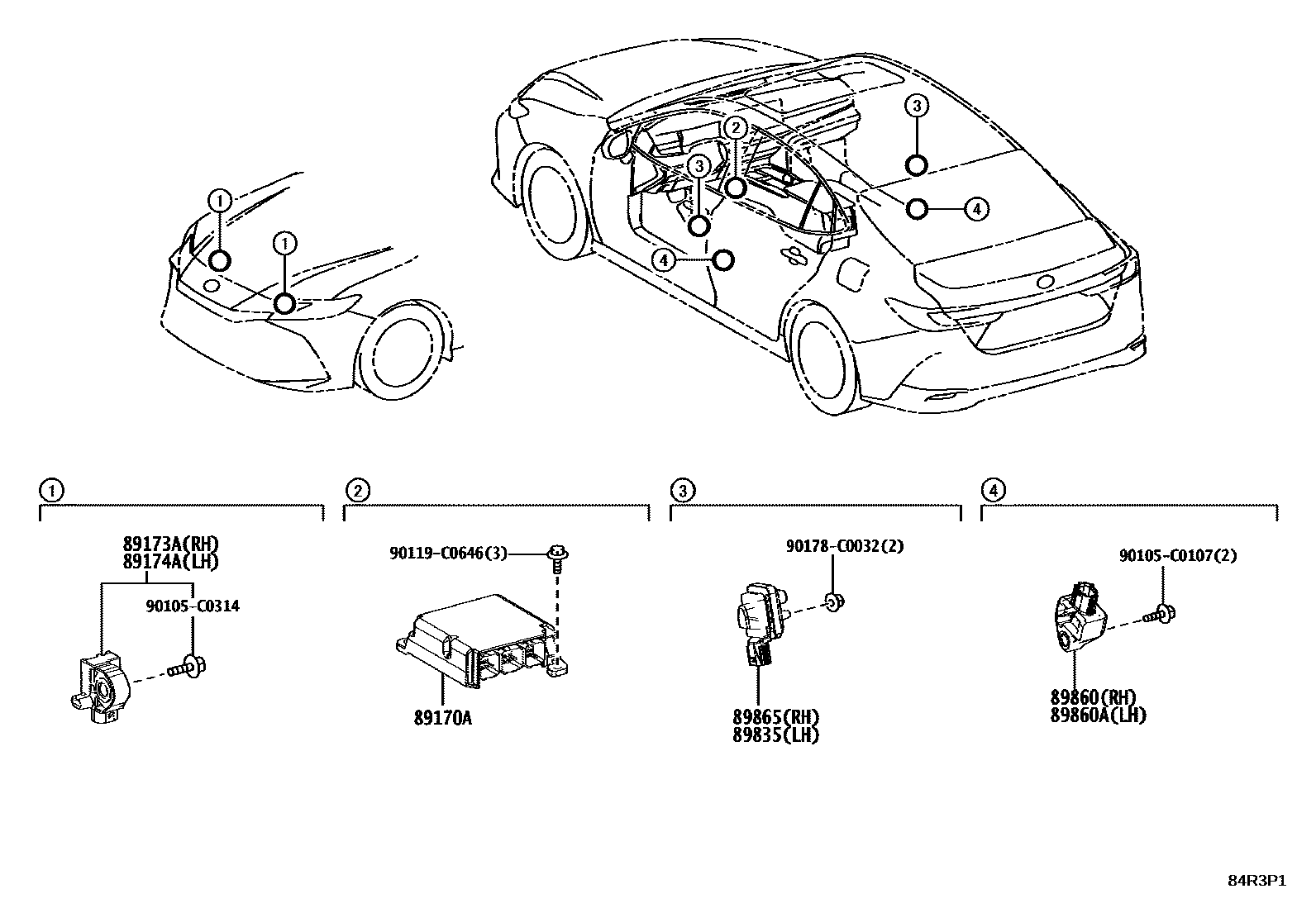 1
1
2
3
3
4
4

1
89173A(RH)
89174A(LH)
90105-C0314

2
90119-C0646(3)
89170A

3
90178-C0032(2)
89865(RH)
89835(LH)

4
90105-C0107(2)
89860(RH)
89860A(LH)

84R3P1