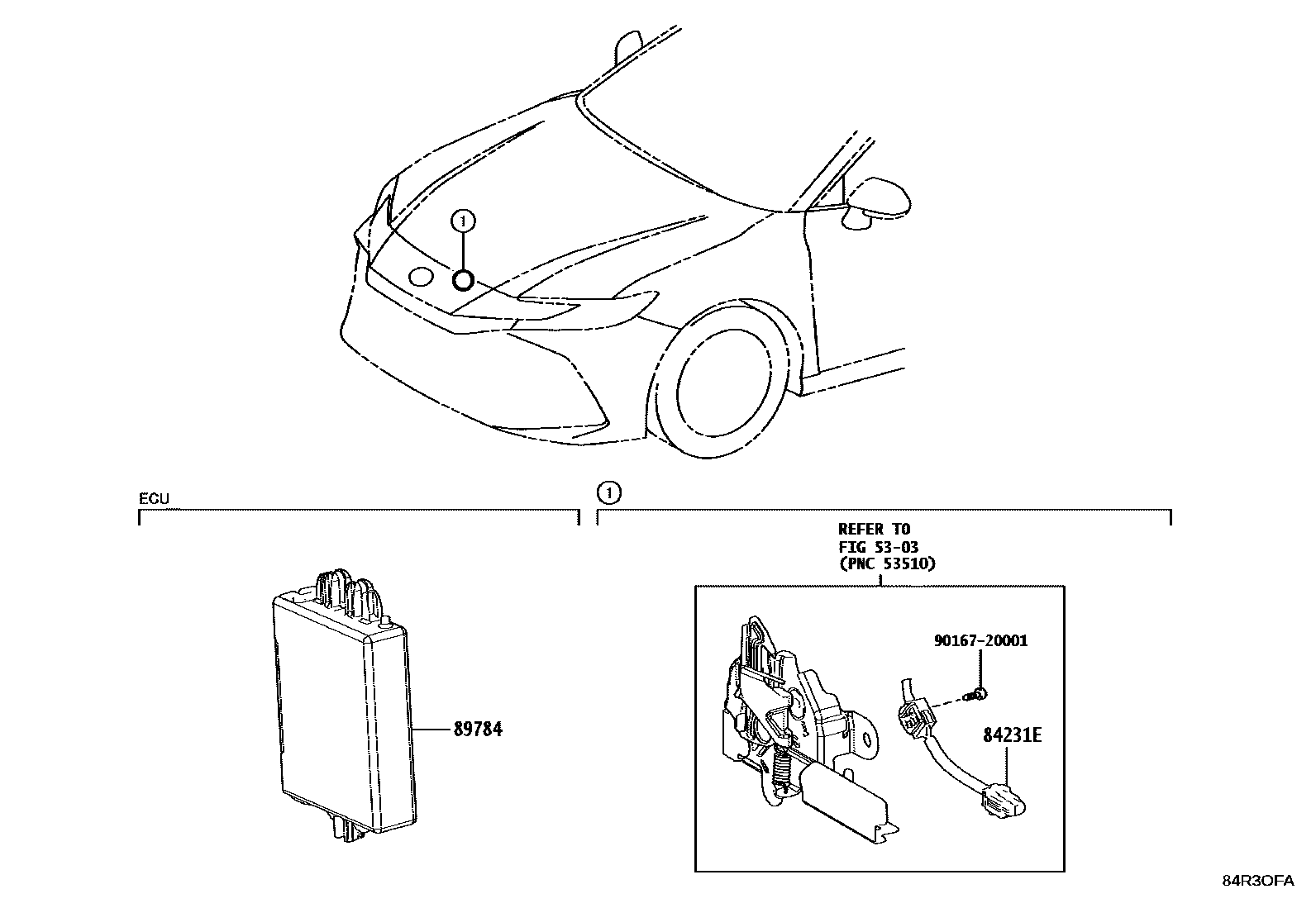 1

ECU

1

REFER TO
FIG 53-03
(PNC 53510)

89784

90167-20001

84231E

84R3OFA