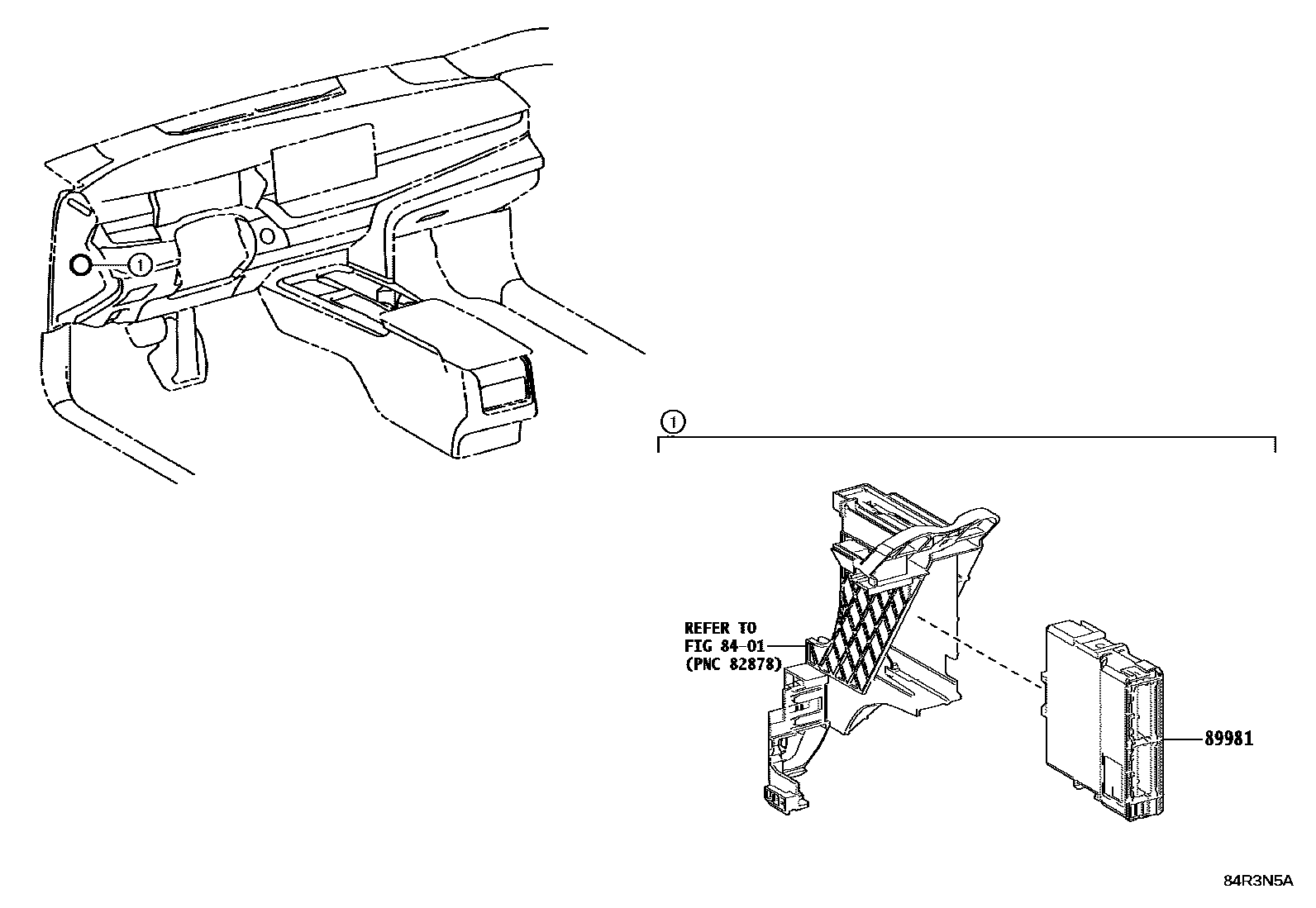 ①

①

REFER TO
FIG 84-01
(PNC 82878)

89981

84R3N5A