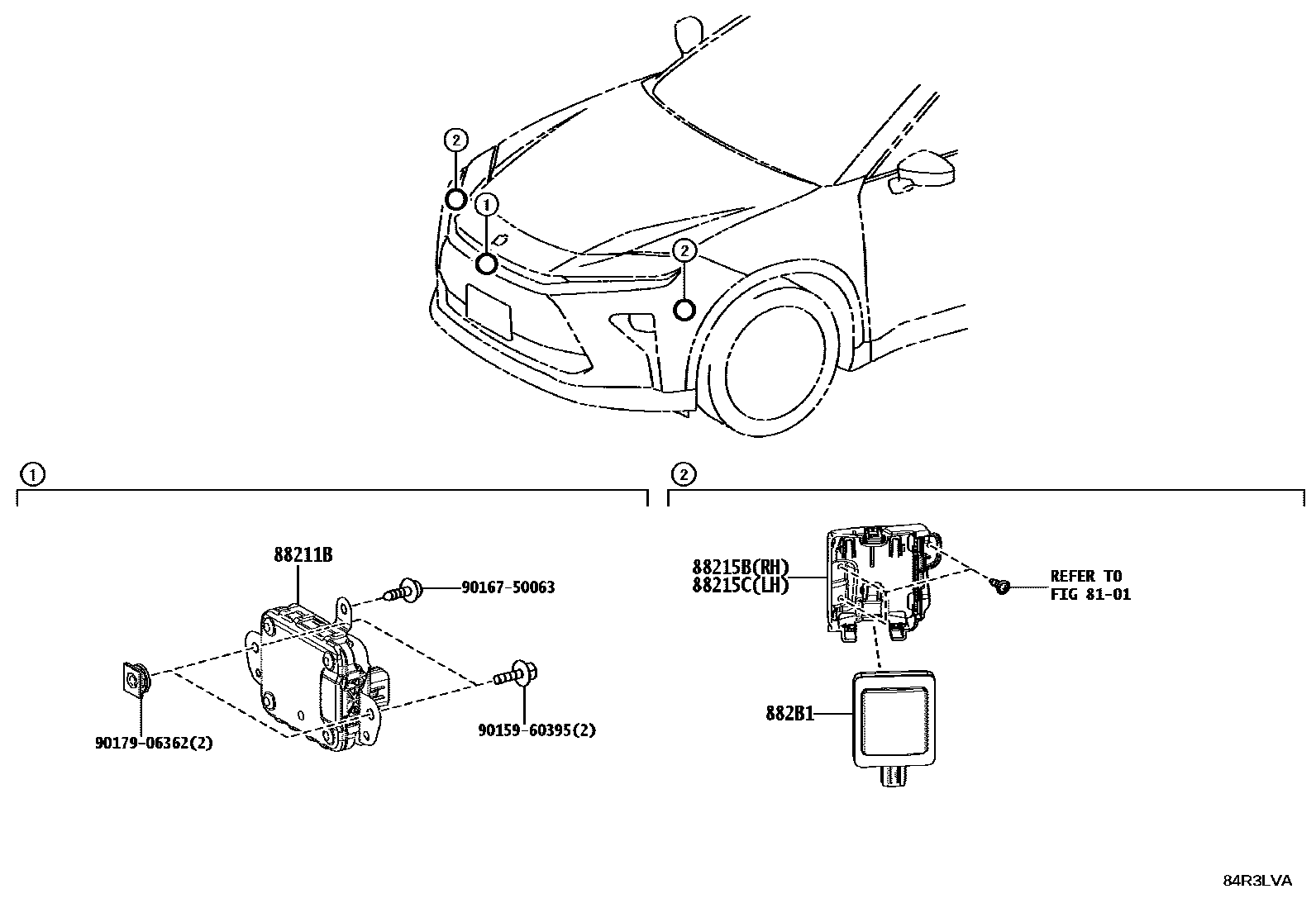 2
1
2

1

88211B
90167-50063
90179-06362(2)
90159-60395(2)

2

88215B(RH)
88215C(LH)
REFER TO
FIG 81-01
882B1

84R3LVA