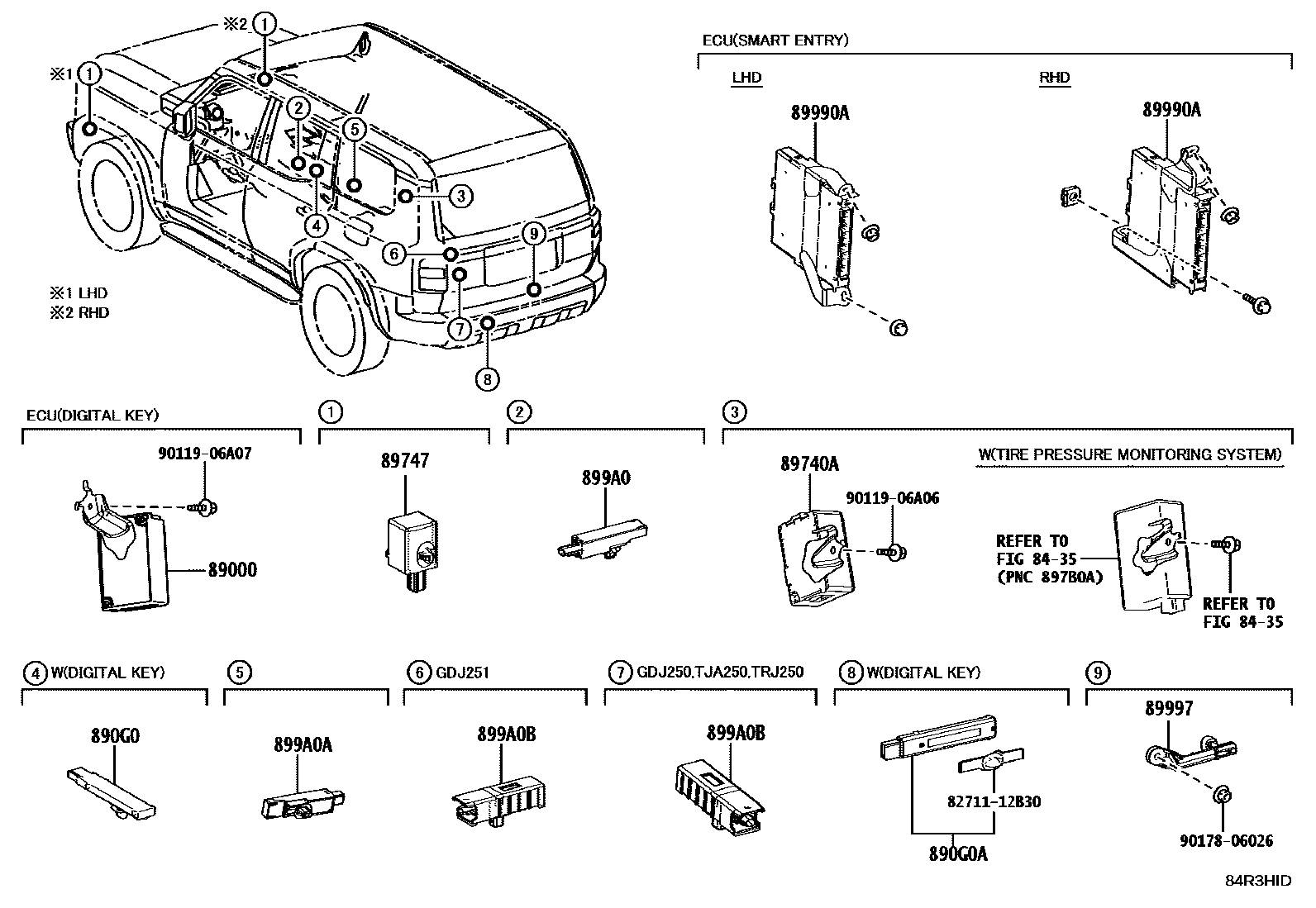 ※2 1
※1 1
2
5
3
4
6
9
7
8

※1 LHD
※2 RHD

ECU(SMART ENTRY)
LHD
89990A
RHD
89990A

ECU(DIGITAL KEY)
90119-06A07
89000

1
89747

2
899A0

3
89740A
90119-06A06
W(TIRE PRESSURE MONITORING SYSTEM)
REFER TO FIG 84-35 (PNC 897B0A)
REFER TO FIG 84-35

4 W(DIGITAL KEY)
890G0

5
899A0A

6 GDJ251
899A0B

7 GDJ250,TJA250,TRJ250
899A0B

8 W(DIGITAL KEY)
82711-12B30
890G0A

9
89997
90178-06026

84R3HID