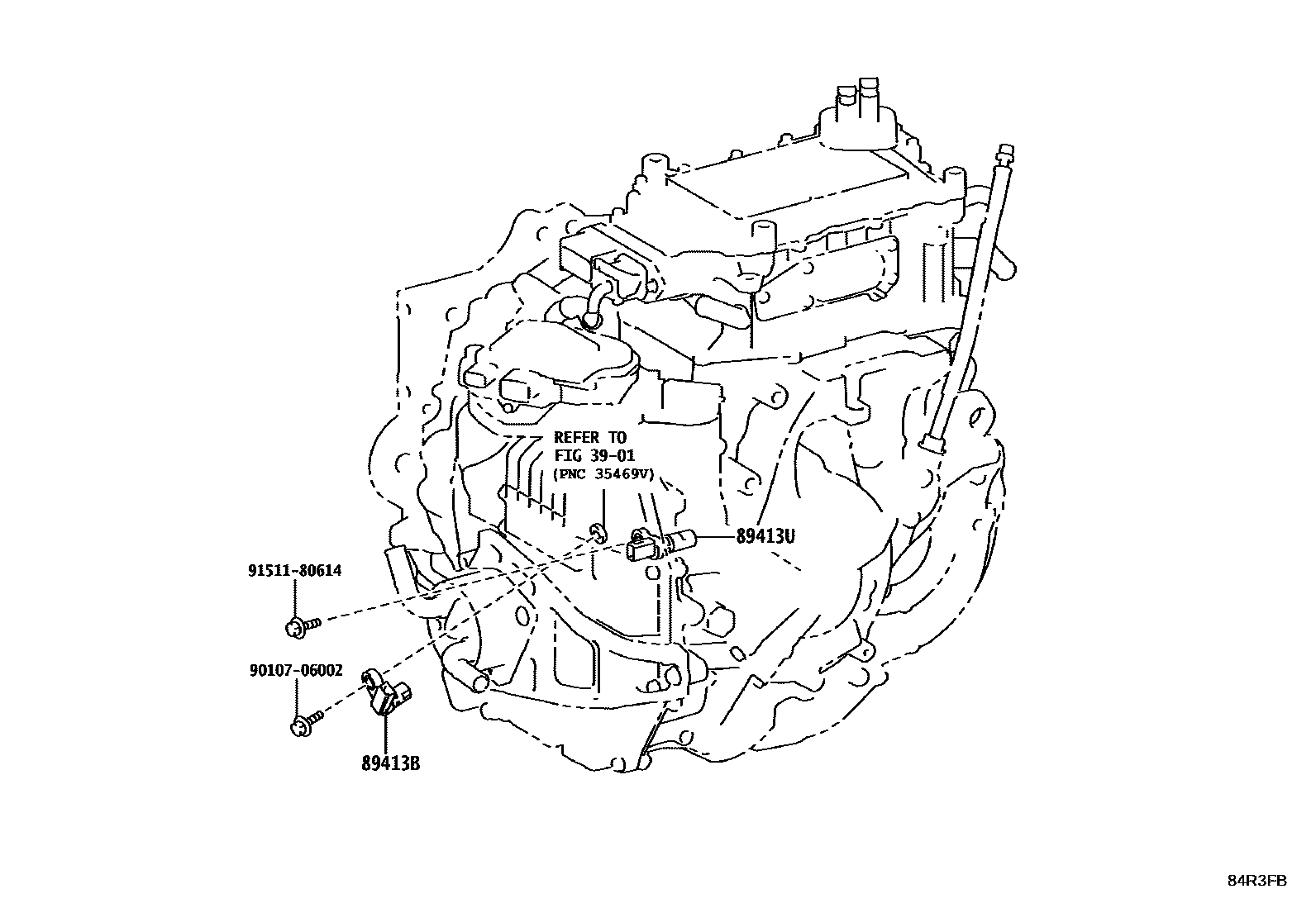 REFER TO
FIG 39-01
(PNC 35469V)

89413U

91511-80614

90107-06002

89413B

84R3FB