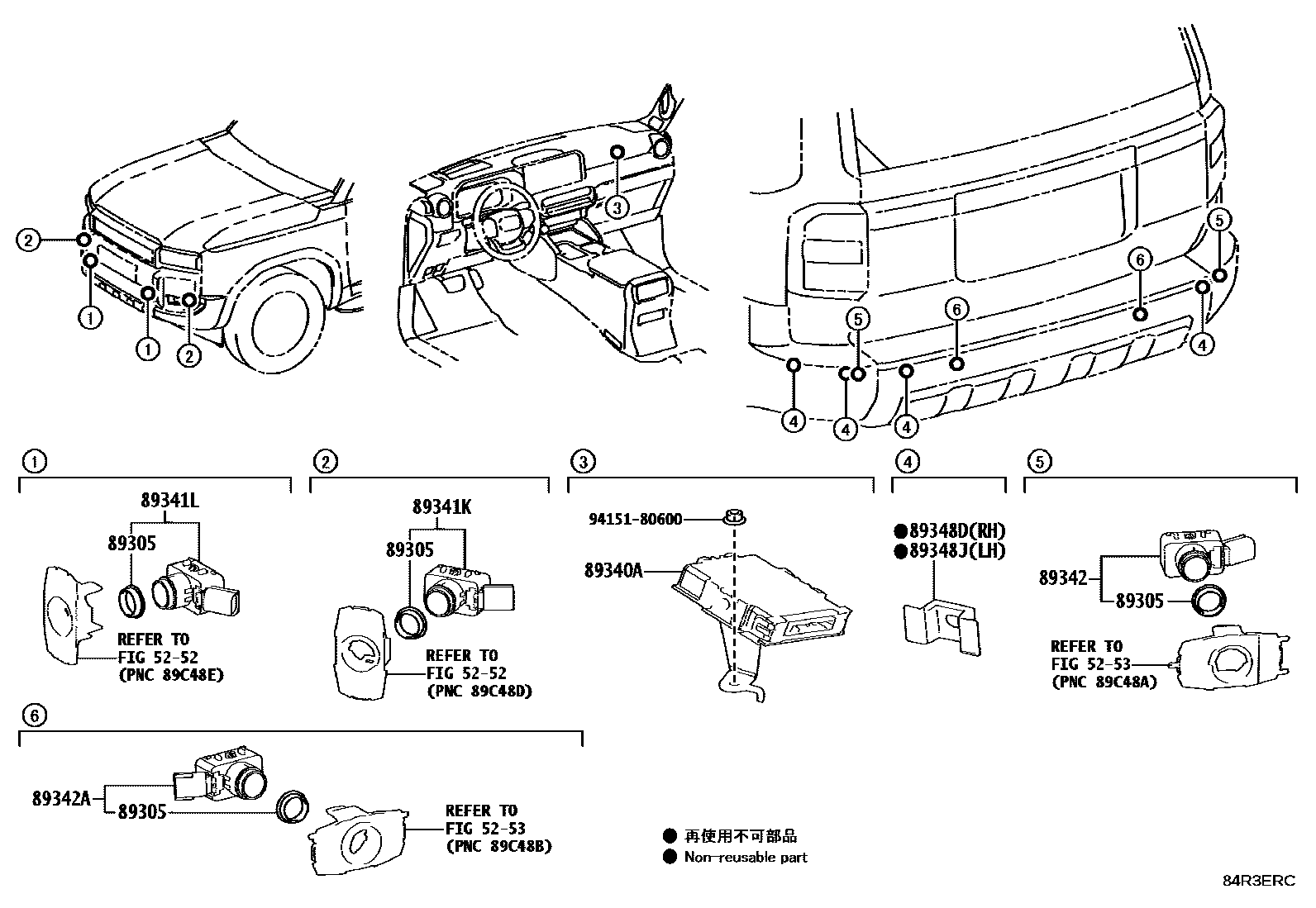 2
1
1
2
3
5
6
6
5
4
4
4
4

1
89341L
89305
REFER TO
FIG 52-52
(PNC 89C48E)

2
89341K
89305
REFER TO
FIG 52-52
(PNC 89C48D)

3
94151-80600
89340A

4
●89348D(RH)
●89348J(LH)

5
89342
89305
REFER TO
FIG 52-53
(PNC 89C48A)

6
89342A
89305
REFER TO
FIG 52-53
(PNC 89C48B)

● 再使用不可部品
● Non-reusable part

84R3ERC