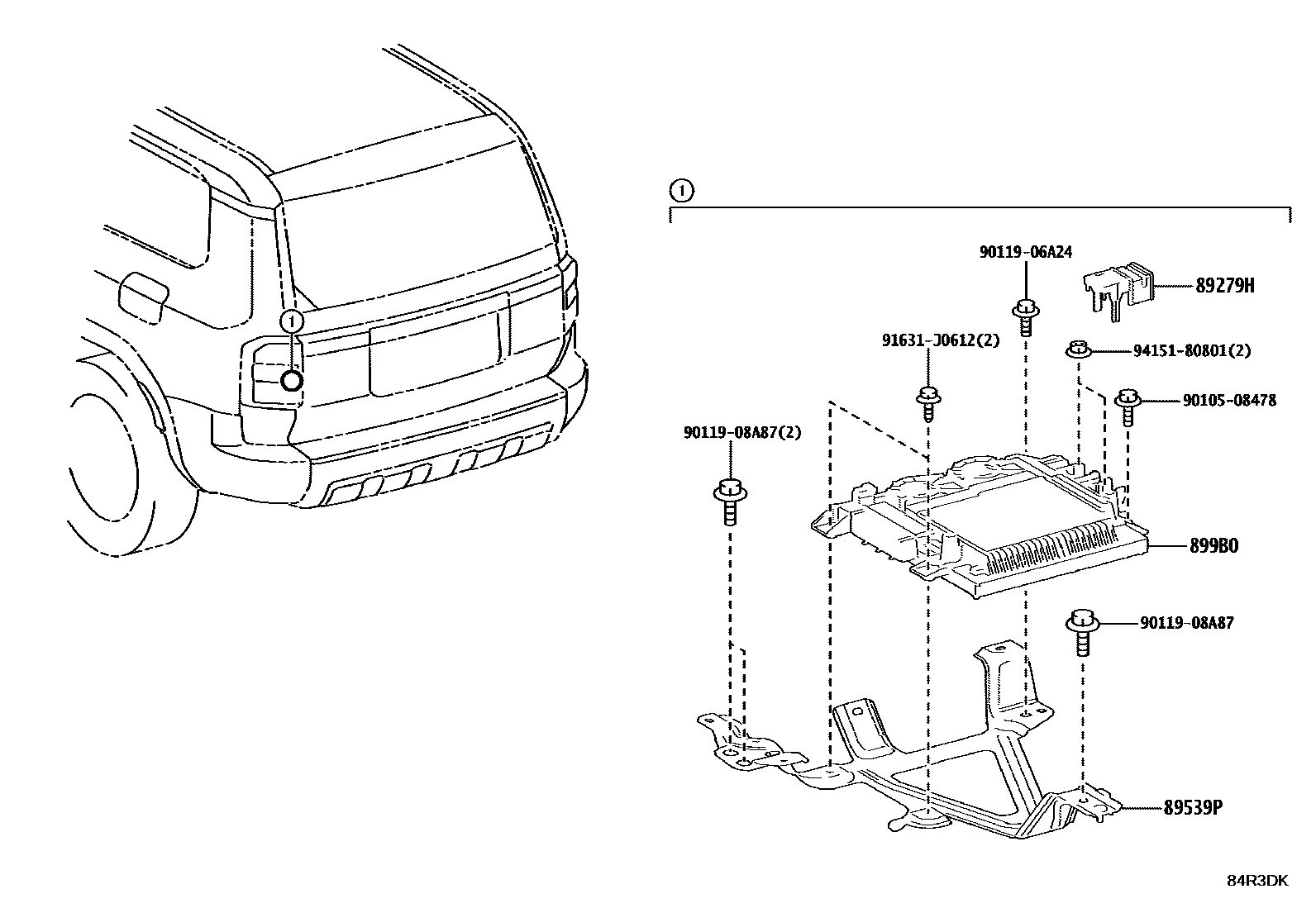 1

1

90119-06A24

89279H

91631-J0612(2)

94151-80801(2)

90105-08478

90119-08A87(2)

899B0

90119-08A87

89539P

84R3DK