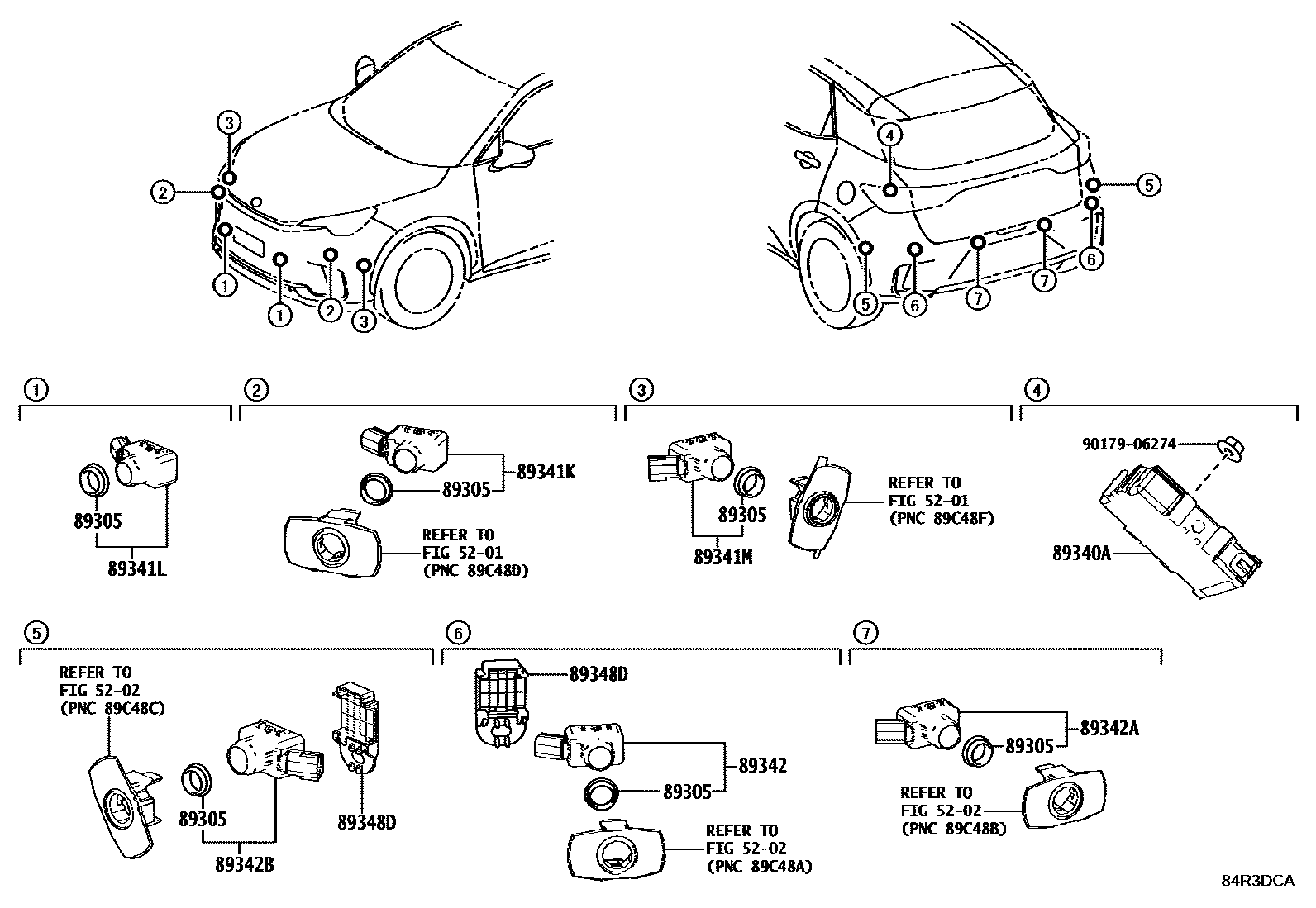 3
2
1
1
2
3

4
5
6
5
6
7
7

1
89305
89341L

2
89341K
89305
REFER TO
FIG 52-01
(PNC 89C48D)

3
89305
89341M
REFER TO
FIG 52-01
(PNC 89C48F)

4
90179-06274
89340A

5
REFER TO
FIG 52-02
(PNC 89C48C)
89305
89342B
89348D

6
89348D
89342
89305
REFER TO
FIG 52-02
(PNC 89C48A)

7
89342A
89305
REFER TO
FIG 52-02
(PNC 89C48B)

84R3DCA