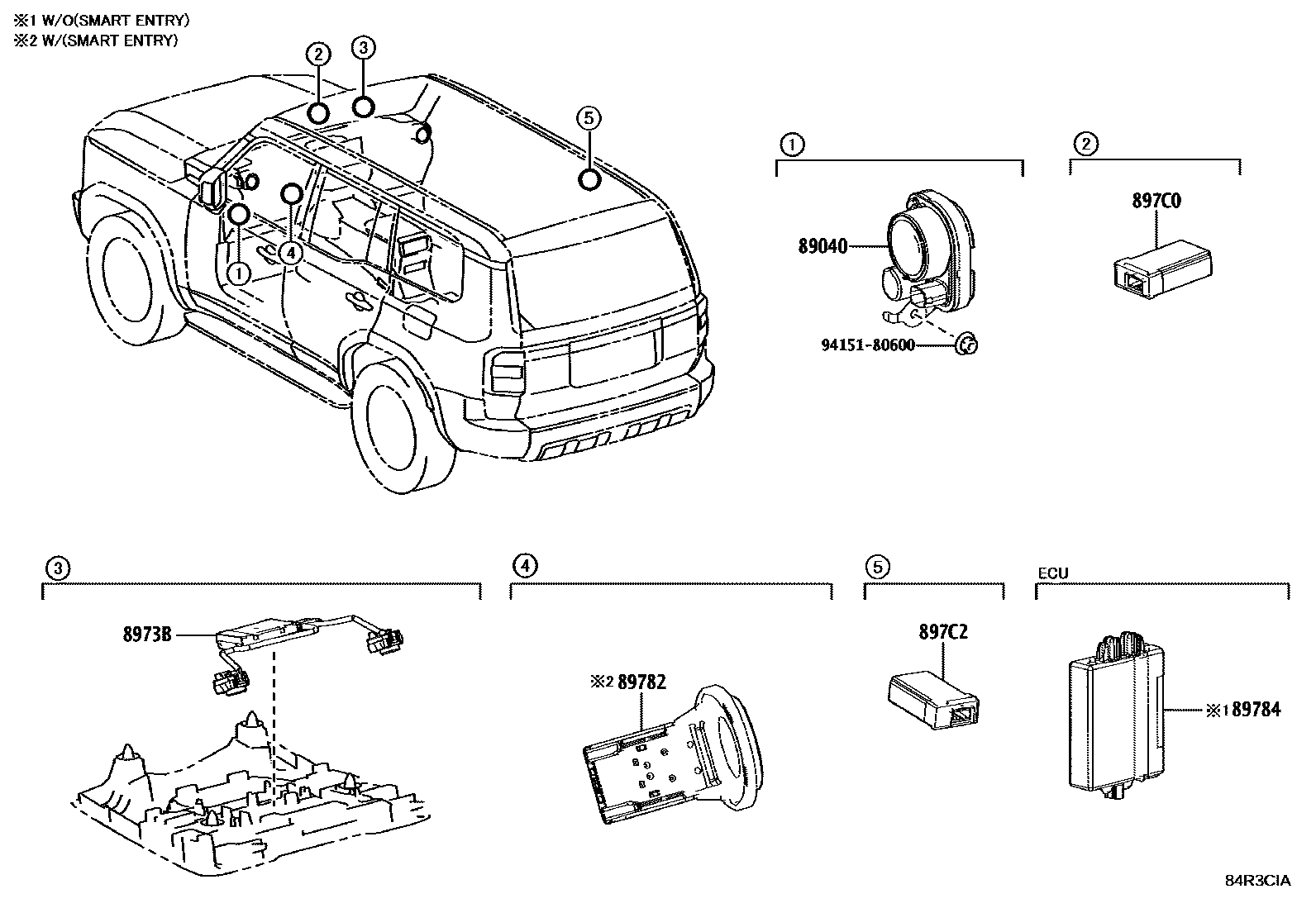 ※1 W/O(SMART ENTRY)
※2 W/(SMART ENTRY)

2
3
5
1
4

1
89040
94151-80600

2
897C0

3
8973B

4
※2 89782

5
897C2

ECU
※1 89784

84R3CIA