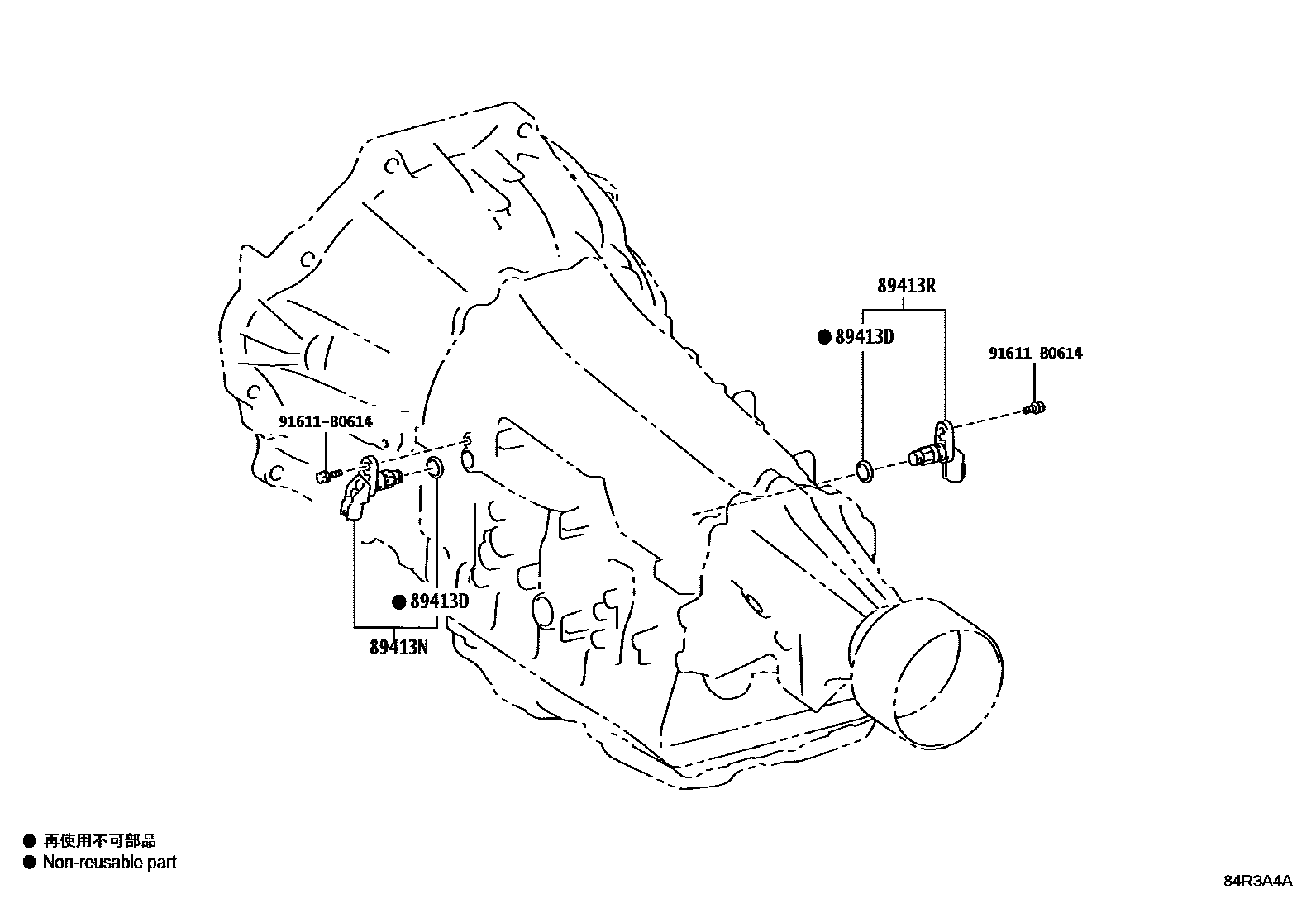 89413R

● 89413D

91611-B0614

91611-B0614

● 89413D

89413N

● 再使用不可部品
● Non-reusable part

84R3A4A