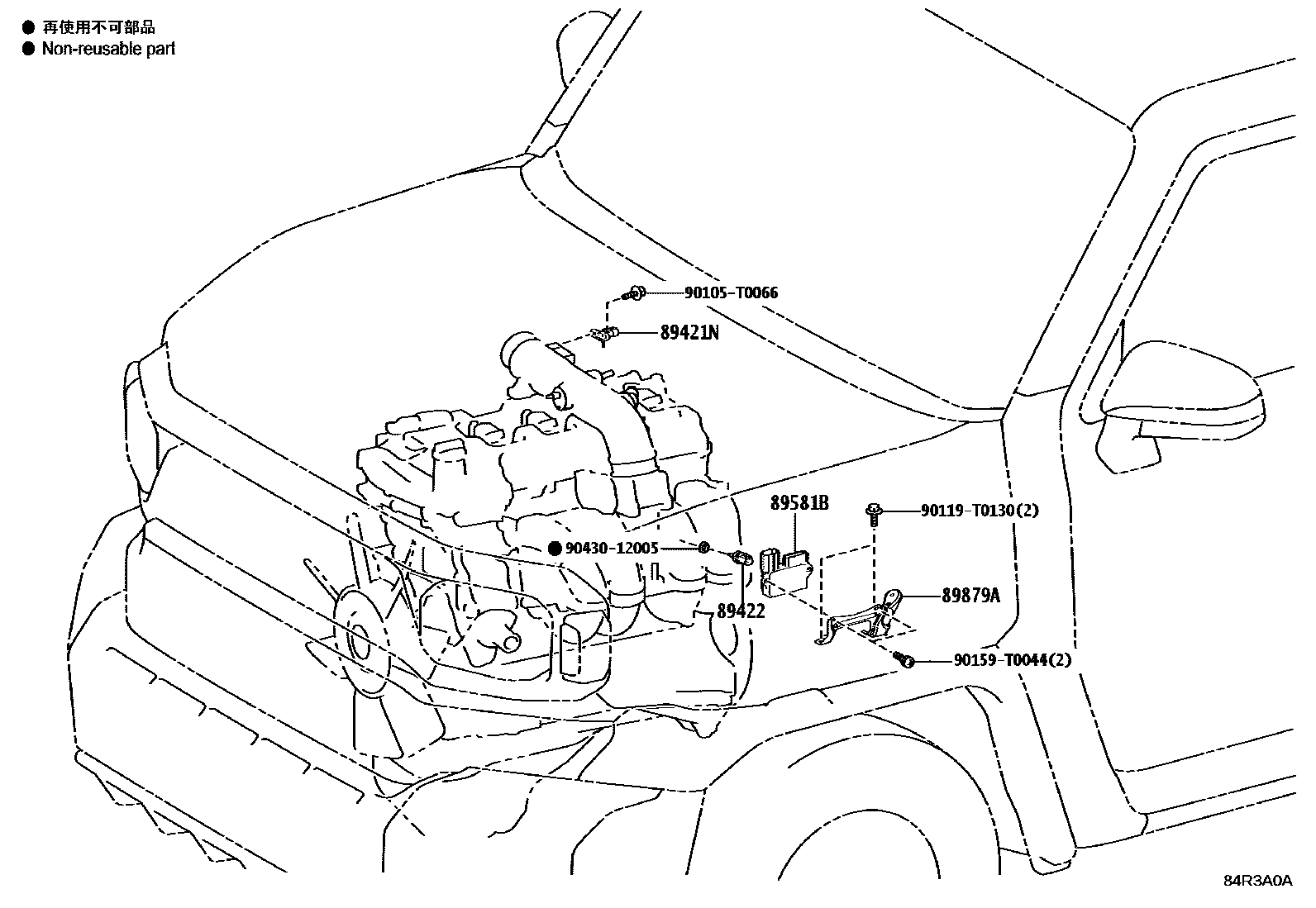 ● 再使用不可部品
● Non-reusable part

90105-T0066
89421N
89581B
90119-T0130(2)
● 90430-12005
89422
89879A
90159-T0044(2)

84R3A0A