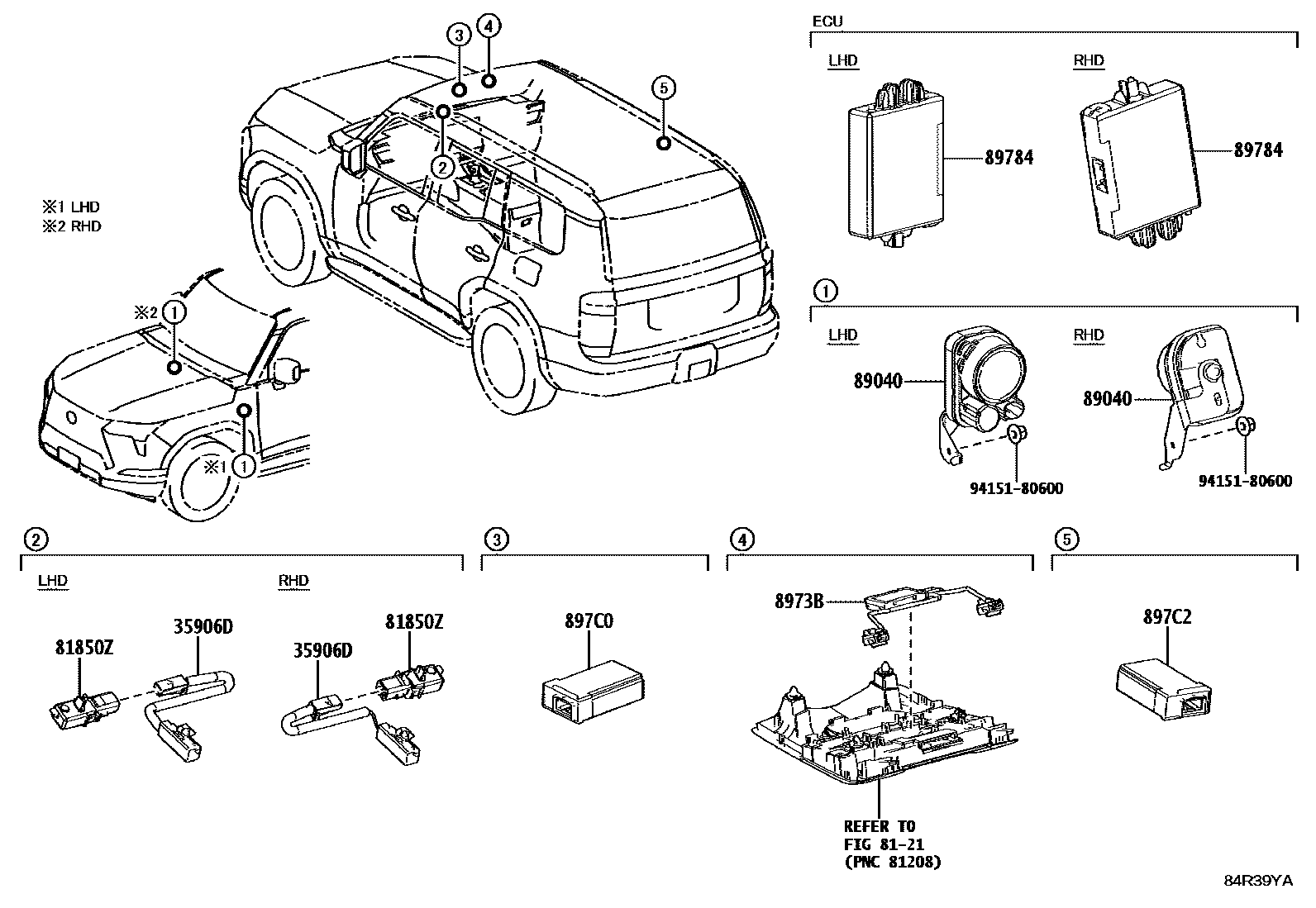 ③ ④ ⑤ ② ※1 LHD ※2 RHD ※2 ① ※1 ①

ECU
LHD
89784
RHD
89784

①
LHD
89040
94151-80600
RHD
89040
94151-80600

②
LHD
81850Z
35906D
RHD
35906D
81850Z

③
897C0

④
8973B
REFER TO FIG 81-21 (PNC 81208)

⑤
897C2

84R39YA