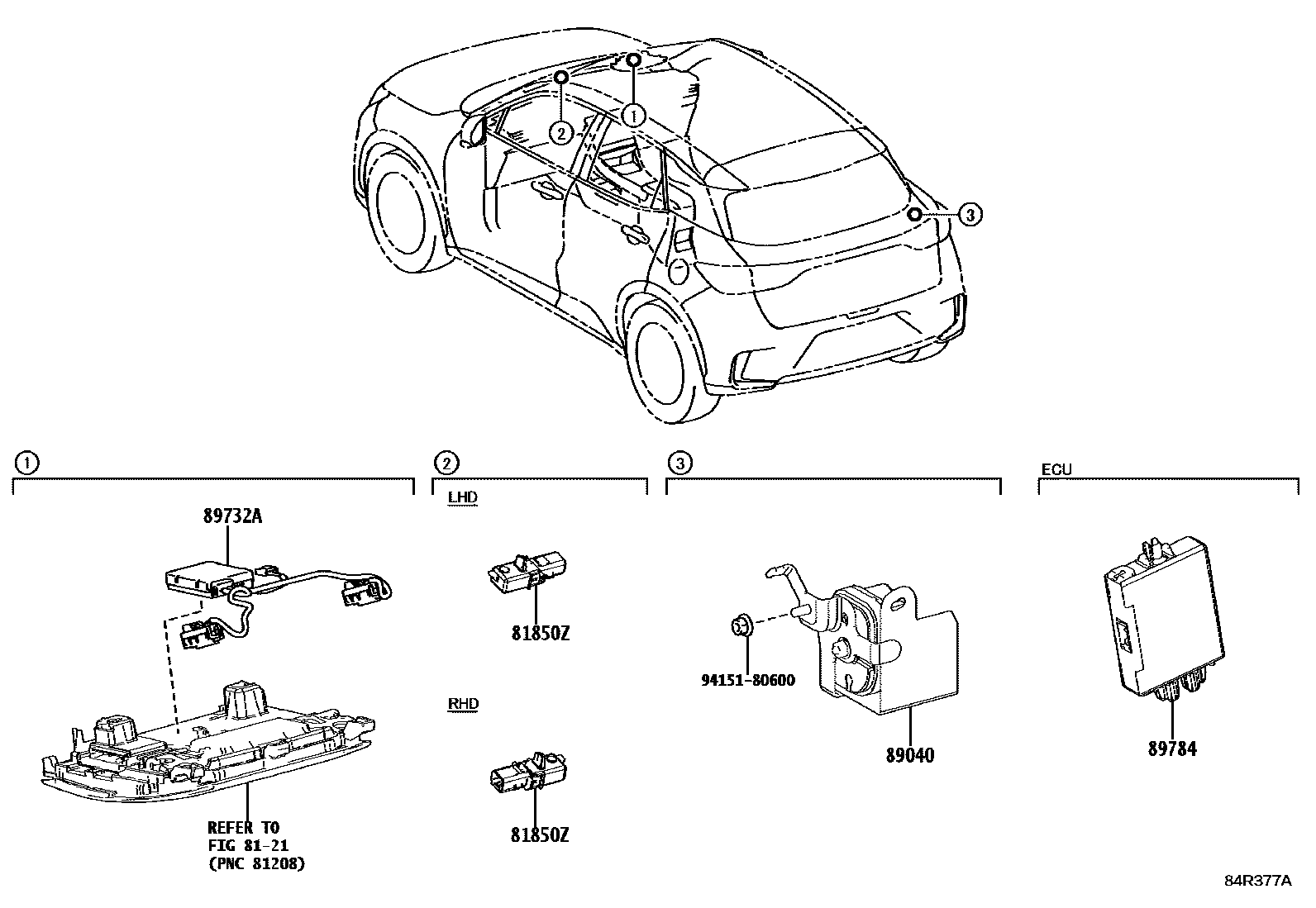 2
1
3

1

89732A

REFER TO
FIG 81-21
(PNC 81208)

2

LHD

81850Z

RHD

81850Z

3

94151-80600

89040

ECU

89784

84R377A