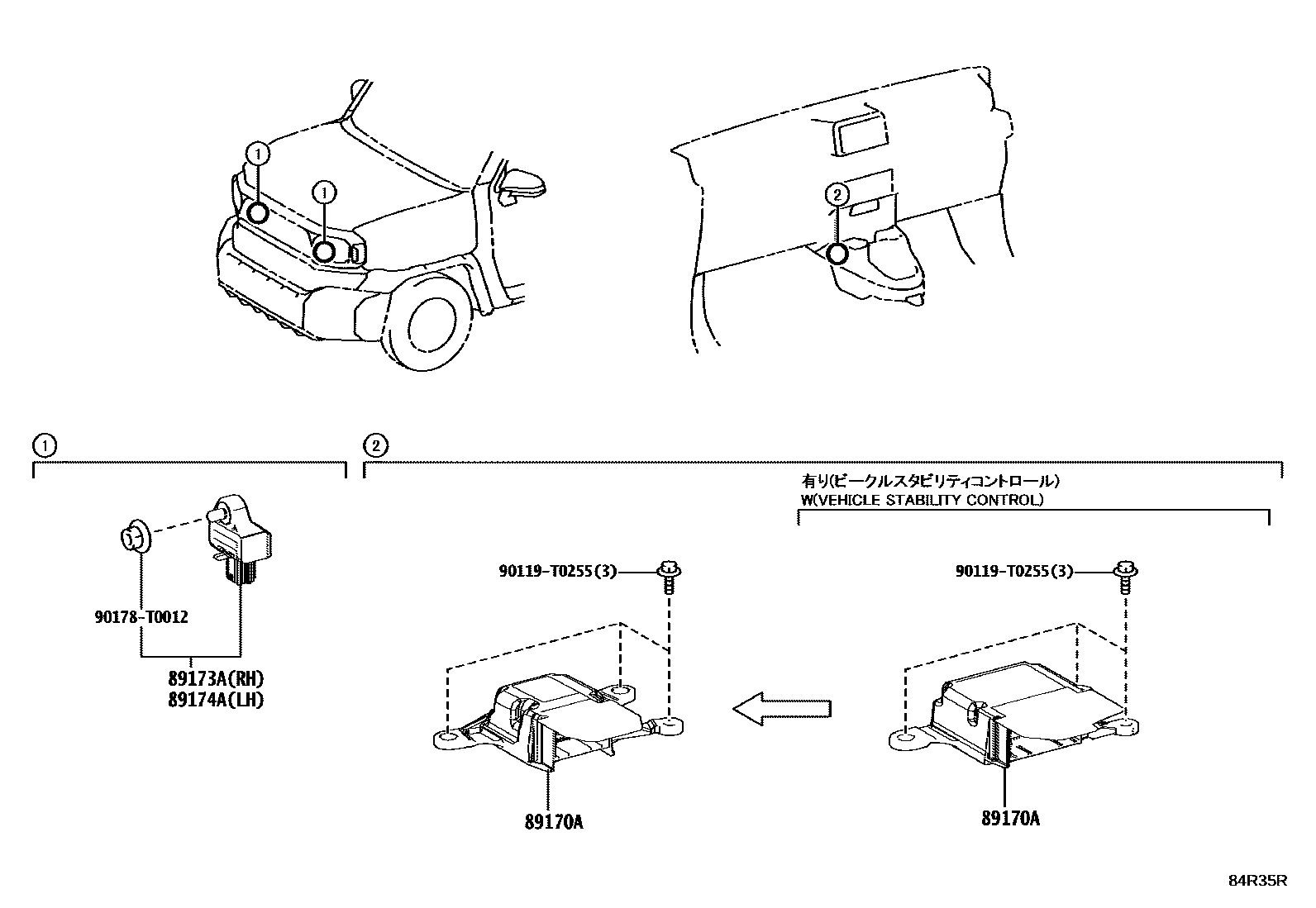 1
1
2

1
2
有り(ビークルスタビリティコントロール)
W(VEHICLE STABILITY CONTROL)

90178-T0012
89173A(RH)
89174A(LH)

90119-T0255(3)
89170A

90119-T0255(3)
89170A

84R35R