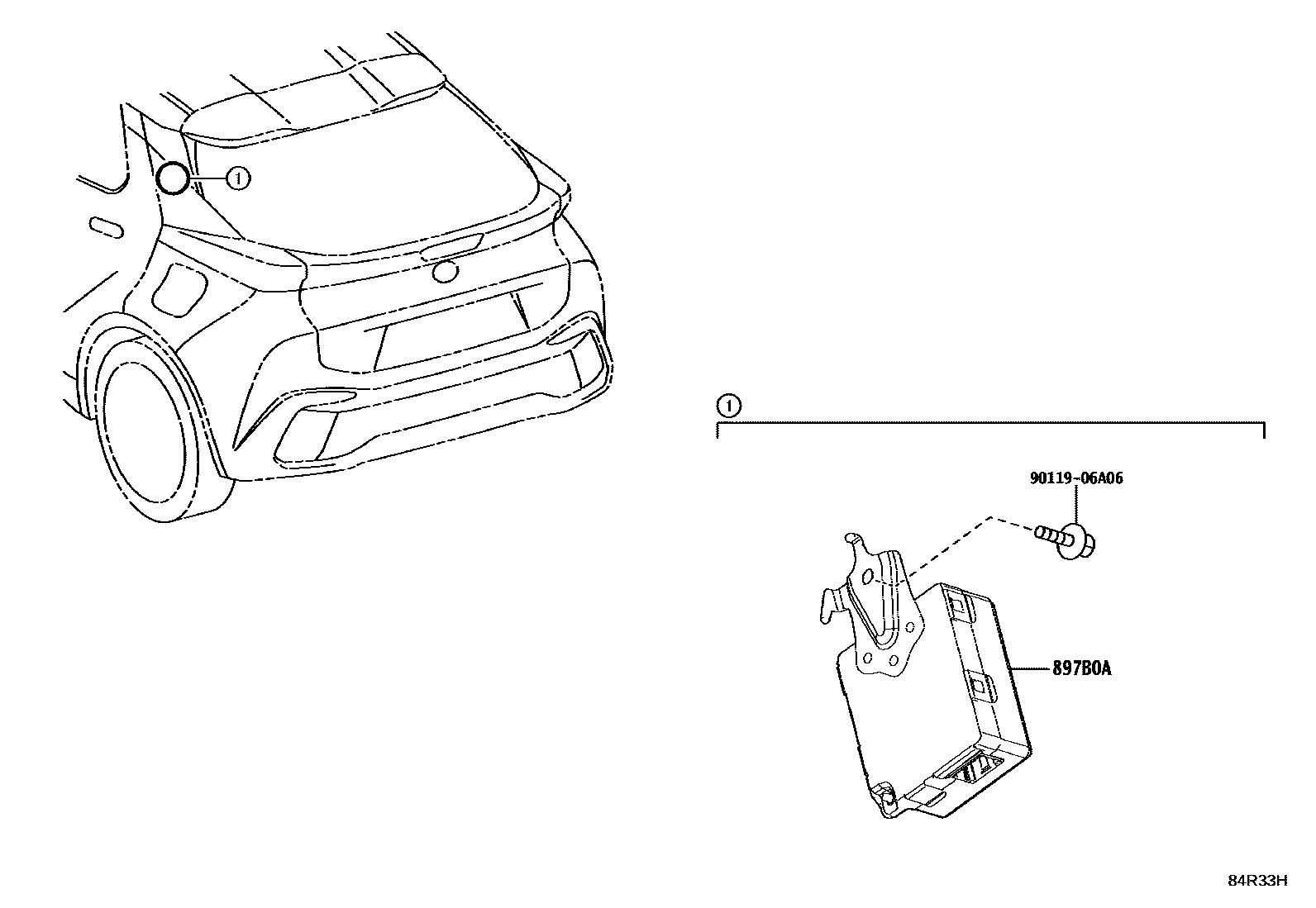 ①

①

90119-06A06

897B0A

84R33H