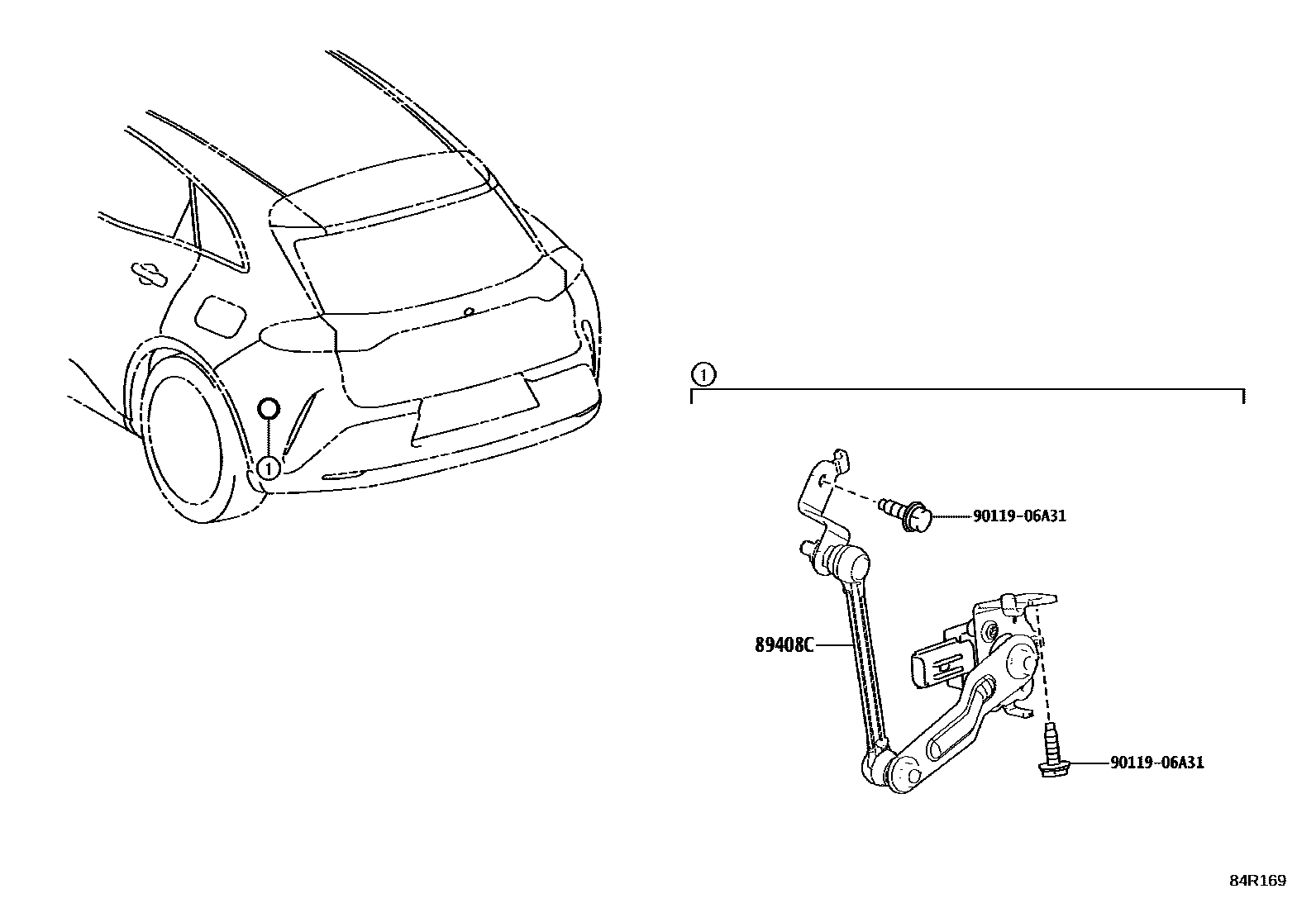 1

1

90119-06A31

89408C

90119-06A31

84R169