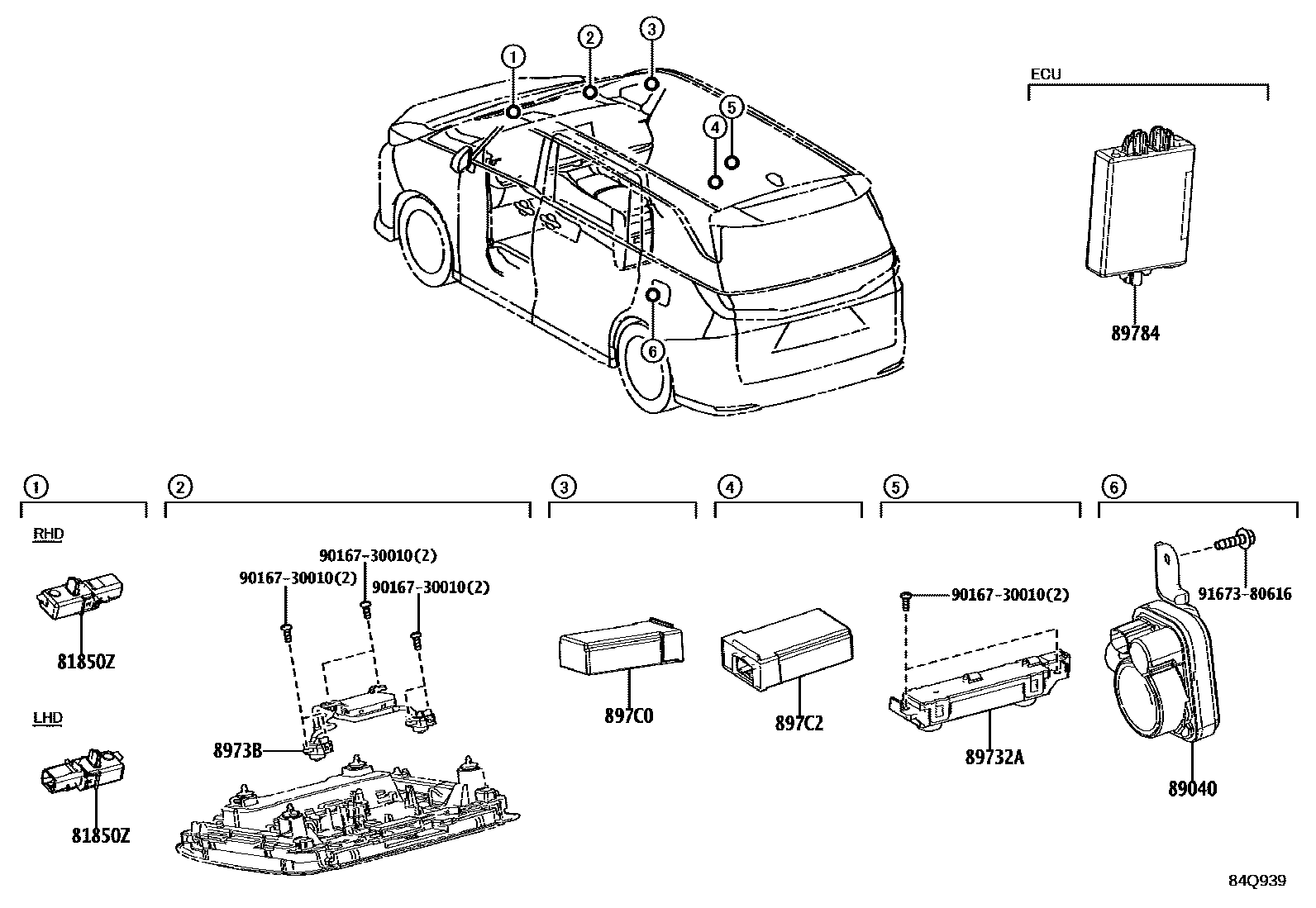 1
2
3
4
5
6

ECU

89784

1
RHD
81850Z
LHD
81850Z

2
90167-30010(2)
90167-30010(2)
90167-30010(2)
8973B

3
897C0

4
897C2

5
90167-30010(2)
89732A

6
91673-80616
89040

84Q939