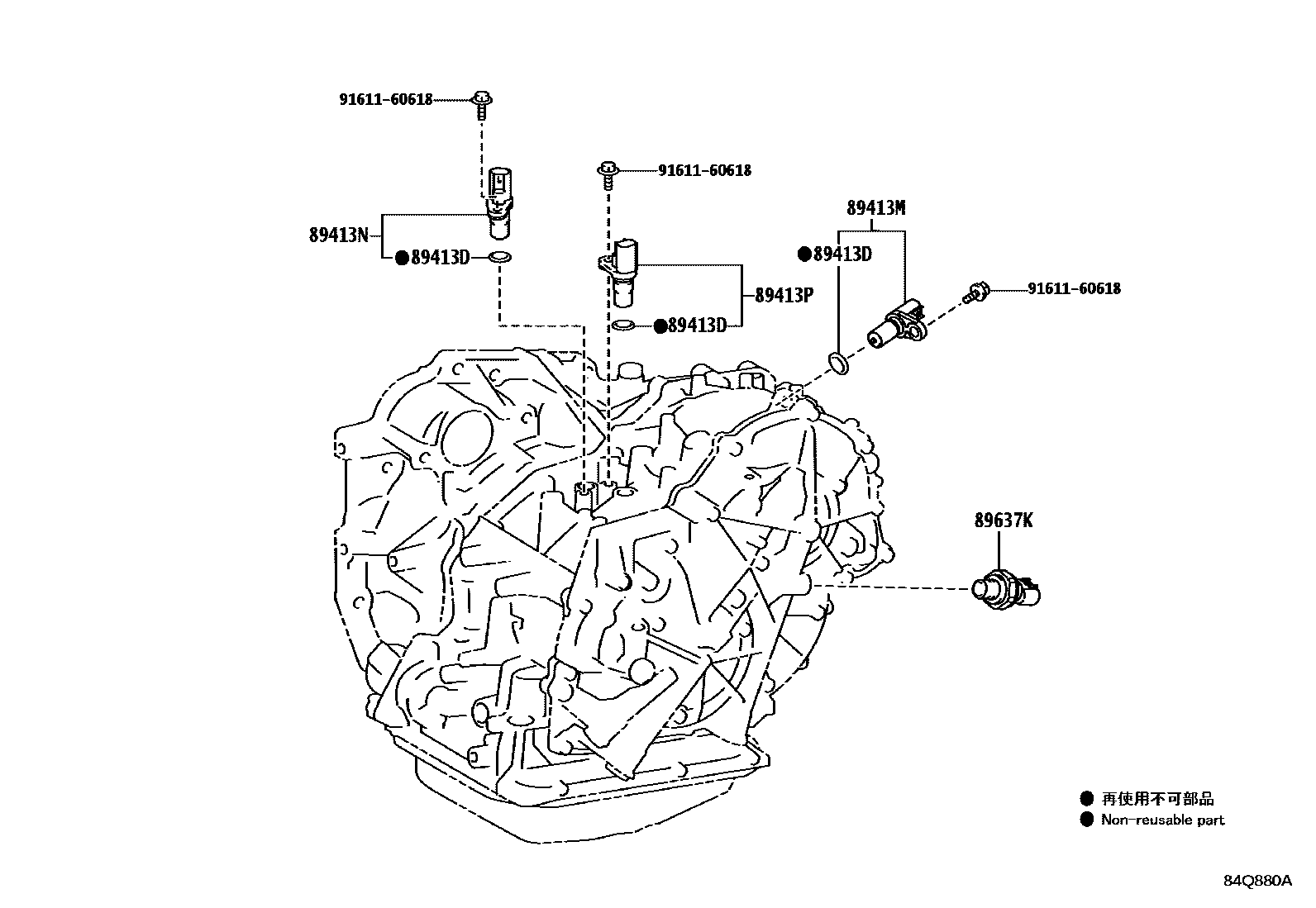 91611-60618
91611-60618
89413M
89413N
●89413D
●89413D
89413P
●89413D
91611-60618
89637K
● 再使用不可部品
● Non-reusable part
84Q880A