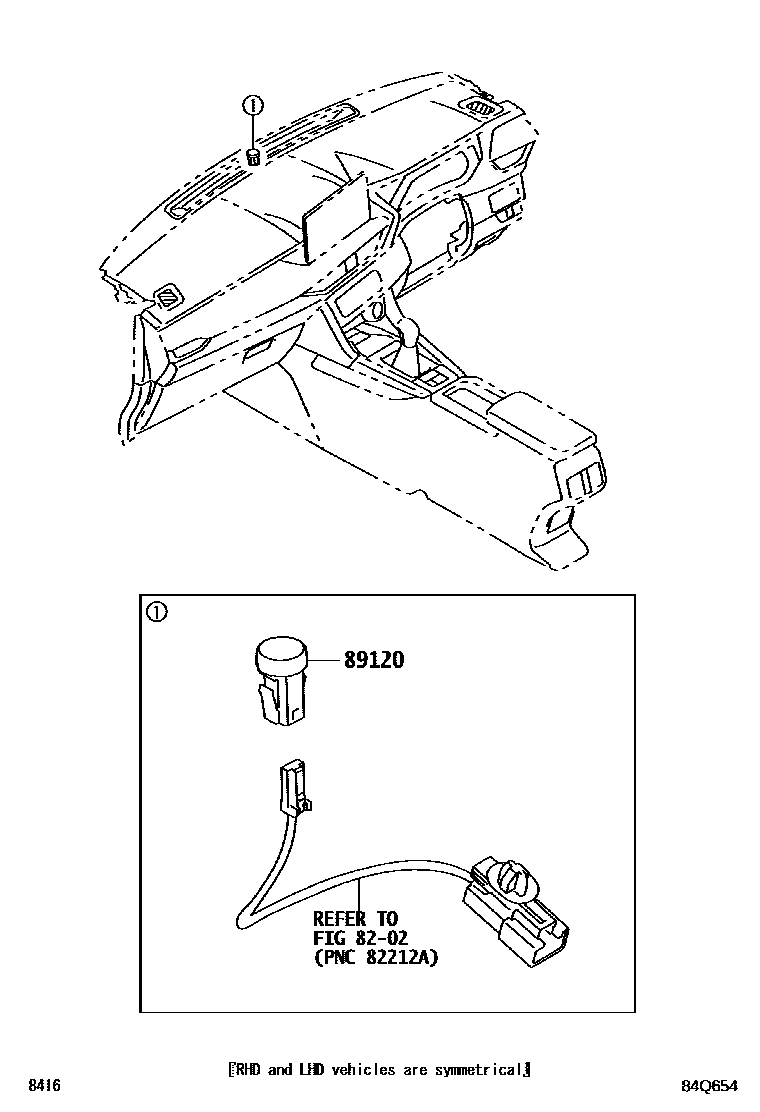 ①

①

89120

REFER TO
FIG 82-02
(PNC 82212A)

『RHD and LHD vehicles are symmetrical』

8416

84Q654