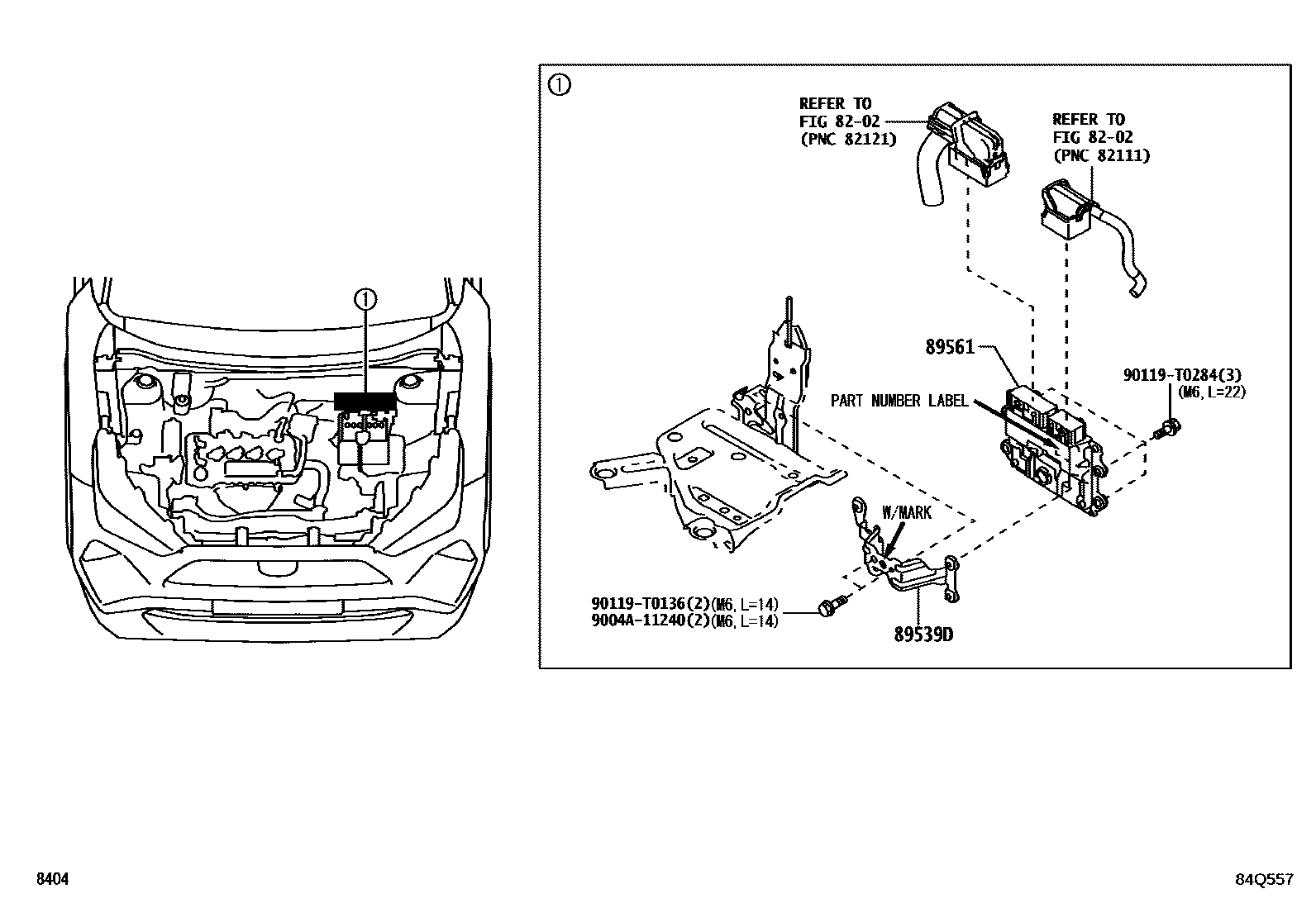 ①

①

REFER TO
FIG 82-02
(PNC 82121)

REFER TO
FIG 82-02
(PNC 82111)

89561

90119-T0284(3)
(M6, L=22)

PART NUMBER LABEL

W/MARK

90119-T0136(2)(M6, L=14)
9004A-11240(2)(M6, L=14)

89539D

8404

84Q557