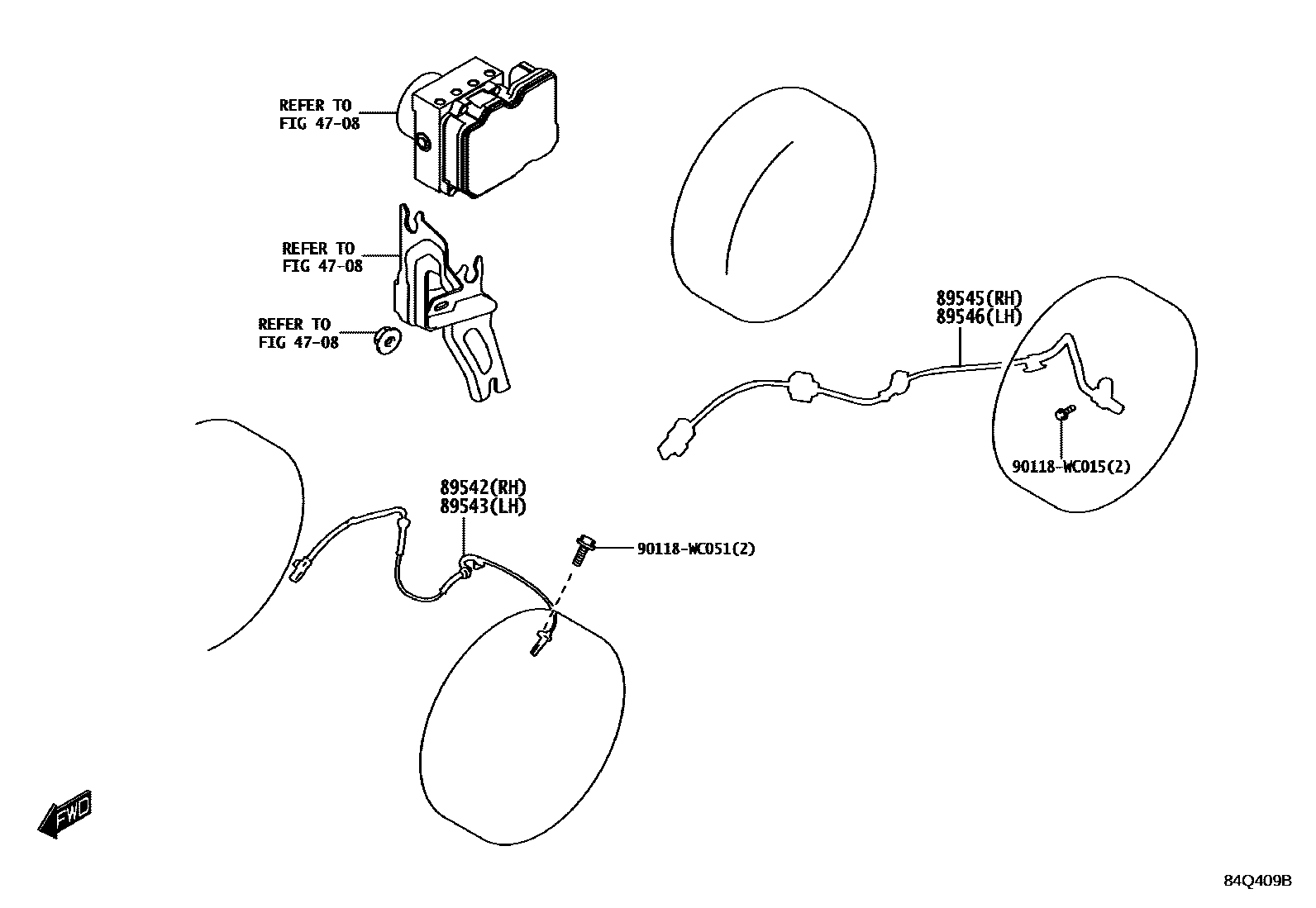 REFER TO
FIG 47-08

REFER TO
FIG 47-08

REFER TO
FIG 47-08

89545(RH)
89546(LH)

90118-WC015(2)

89542(RH)
89543(LH)

90118-WC051(2)

FWD

84Q409B