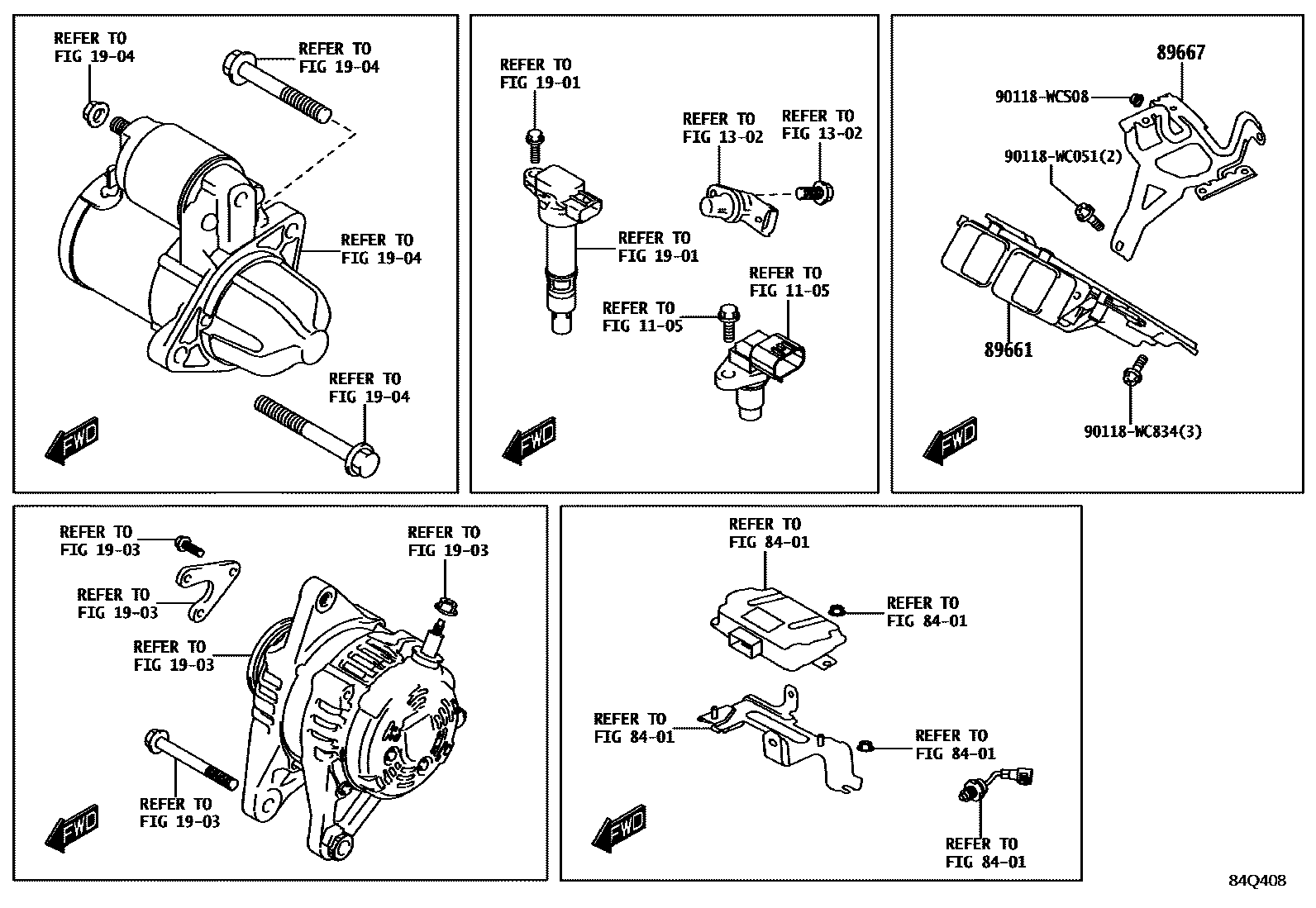 REFER TO FIG 19-04

REFER TO FIG 19-04

REFER TO FIG 19-04

REFER TO FIG 19-04

FWD

REFER TO FIG 19-01

REFER TO FIG 13-02

REFER TO FIG 13-02

REFER TO FIG 19-01

REFER TO FIG 11-05

REFER TO FIG 11-05

FWD

89667

90118-WCS08

90118-WC051(2)

89661

90118-WC834(3)

FWD

REFER TO FIG 19-03

REFER TO FIG 19-03

REFER TO FIG 19-03

REFER TO FIG 19-03

REFER TO FIG 19-03

FWD

REFER TO FIG 84-01

REFER TO FIG 84-01

REFER TO FIG 84-01

REFER TO FIG 84-01

REFER TO FIG 84-01

FWD

84Q408