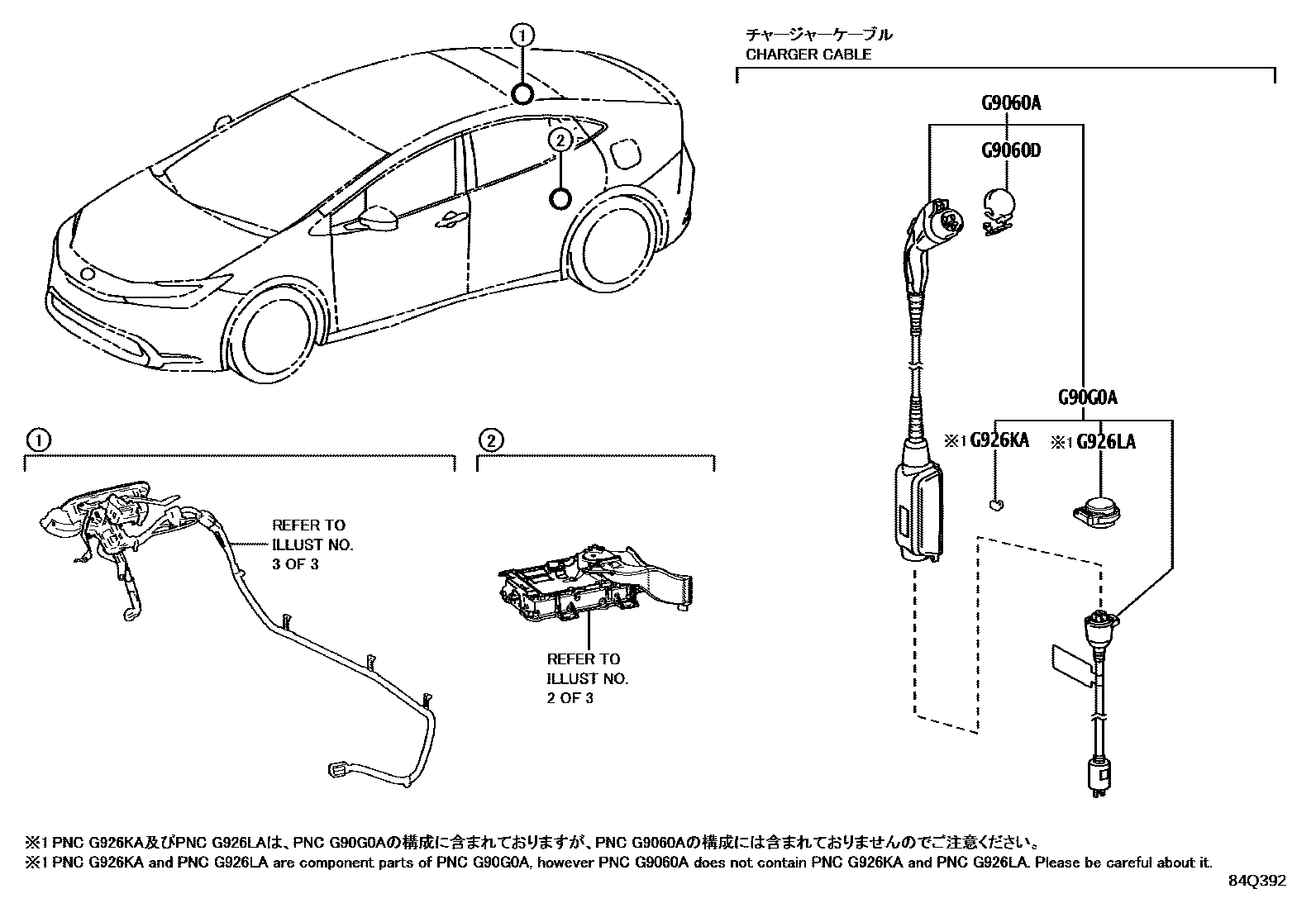 1
2

チャージャーケーブル
CHARGER CABLE

G9060A
G9060D
G90G0A
※1 G926KA
※1 G926LA

1
REFER TO ILLUST NO. 3 OF 3

2
REFER TO ILLUST NO. 2 OF 3

※1 PNC G926KA及びPNC G926LAは、PNC G90G0Aの構成に含まれておりますが、PNC G9060Aの構成には含まれておりませんのでご注意ください。
※1 PNC G926KA and PNC G926LA are component parts of PNC G90G0A, however PNC G9060A does not contain PNC G926KA and PNC G926LA. Please be careful about it.

84Q392