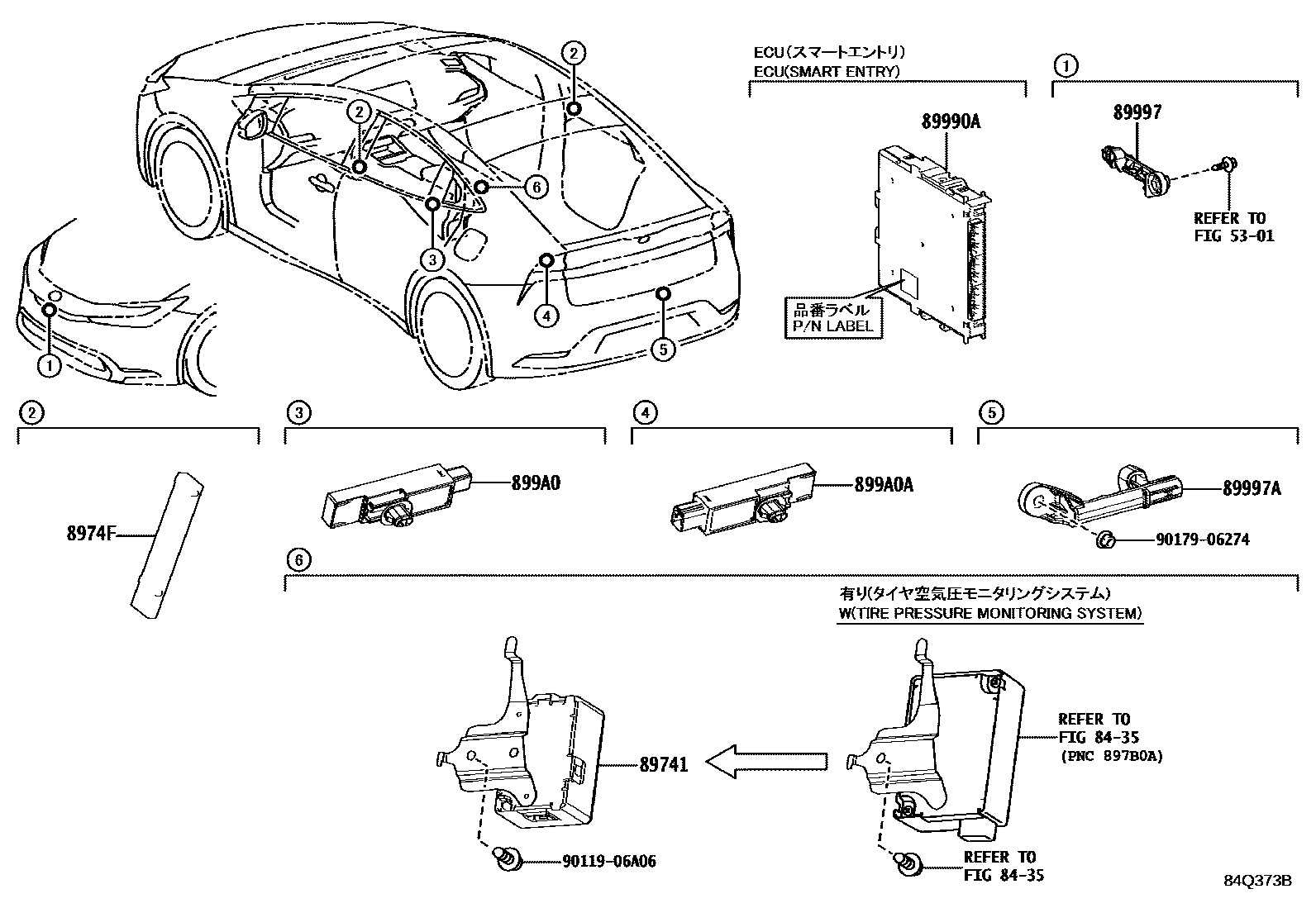 2
2
6
3
4
5
1

ECU(スマートエントリ)
ECU(SMART ENTRY)

89990A

品番ラベル
P/N LABEL

1

89997

REFER TO
FIG 53-01

2

8974F

3

899A0

4

899A0A

5

89997A

90179-06274

6

有り(タイヤ空気圧モニタリングシステム)
W(TIRE PRESSURE MONITORING SYSTEM)

89741

90119-06A06

REFER TO
FIG 84-35
(PNC 897B0A)

REFER TO
FIG 84-35

84Q373B