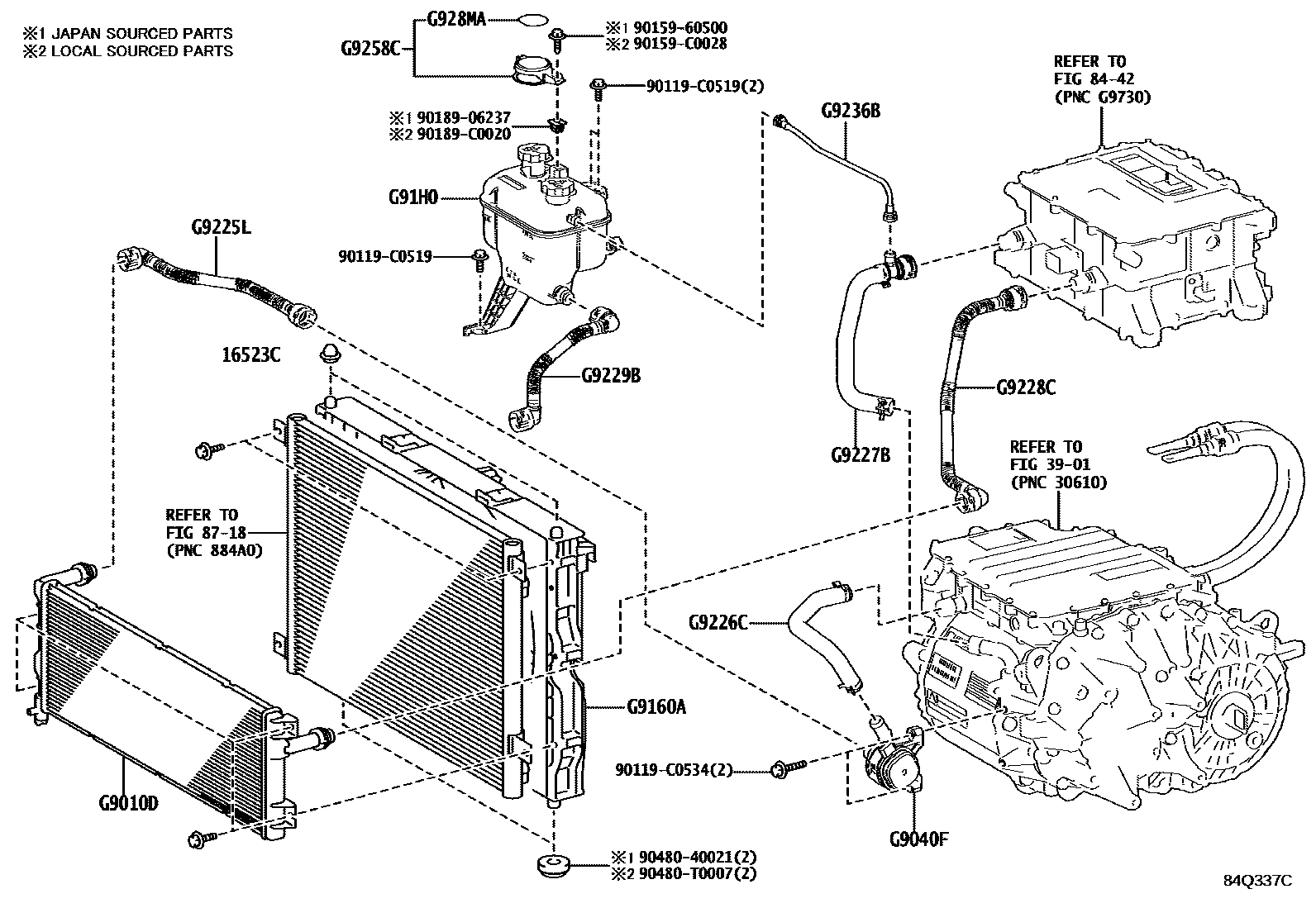 ※1 JAPAN SOURCED PARTS
※2 LOCAL SOURCED PARTS

G928MA
G9258C
※1 90159-60500
※2 90159-C0028
90119-C0519(2)
※1 90189-06237
※2 90189-C0020
G91H0
90119-C0519
G9225L
16523C
G9229B
G9236B
REFER TO
FIG 84-42
(PNC G9730)
G9228C
G9227B
REFER TO
FIG 39-01
(PNC 30610)
REFER TO
FIG 87-18
(PNC 884A0)
G9226C
G9160A
90119-C0534(2)
G9010D
G9040F
※1 90480-40021(2)
※2 90480-T0007(2)
84Q337C