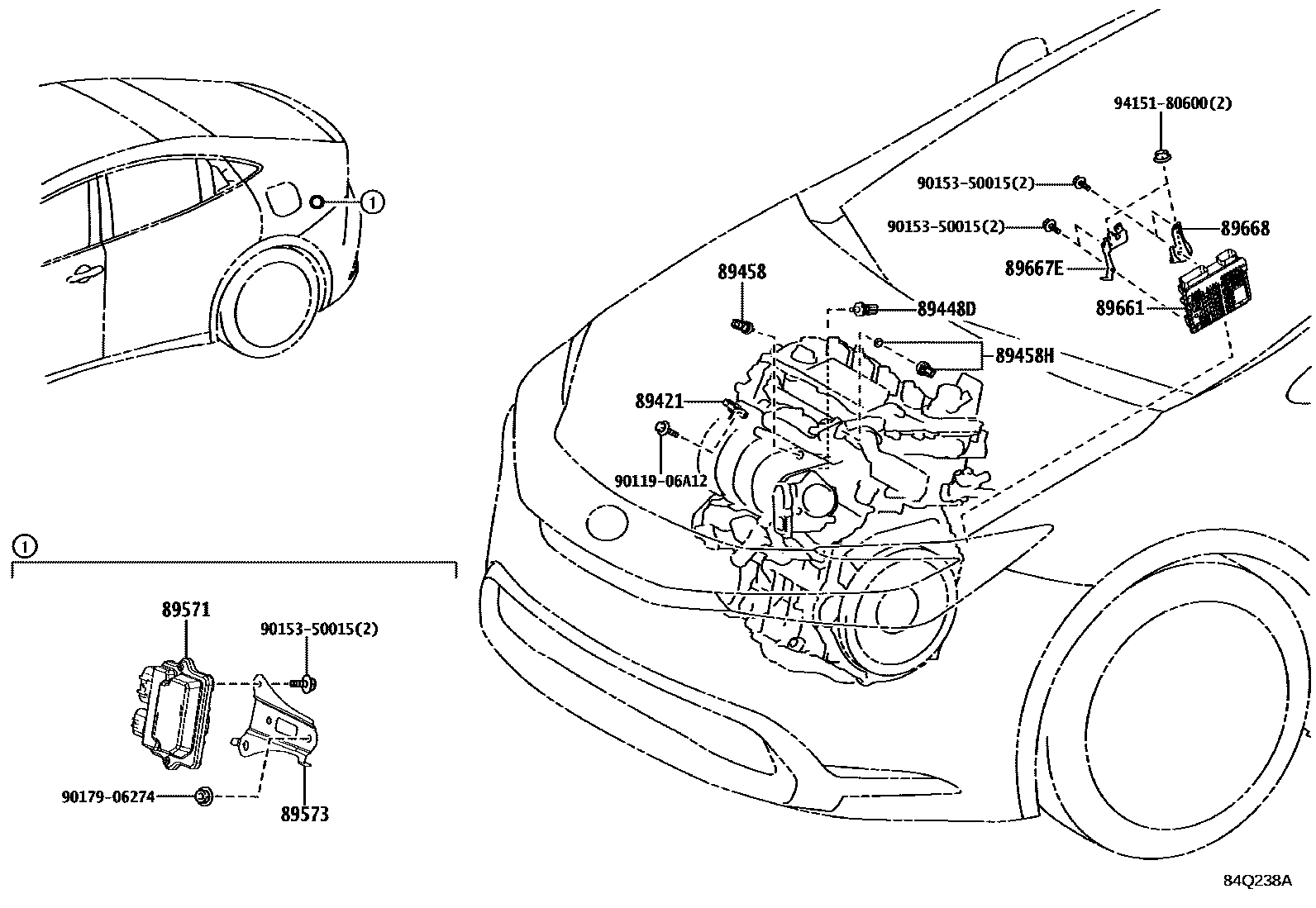 1

94151-80600(2)

90153-50015(2)

90153-50015(2)

89668

89667E

89661

89458

89448D

89458H

89421

90119-06A12

1

89571

90153-50015(2)

90179-06274

89573

84Q238A