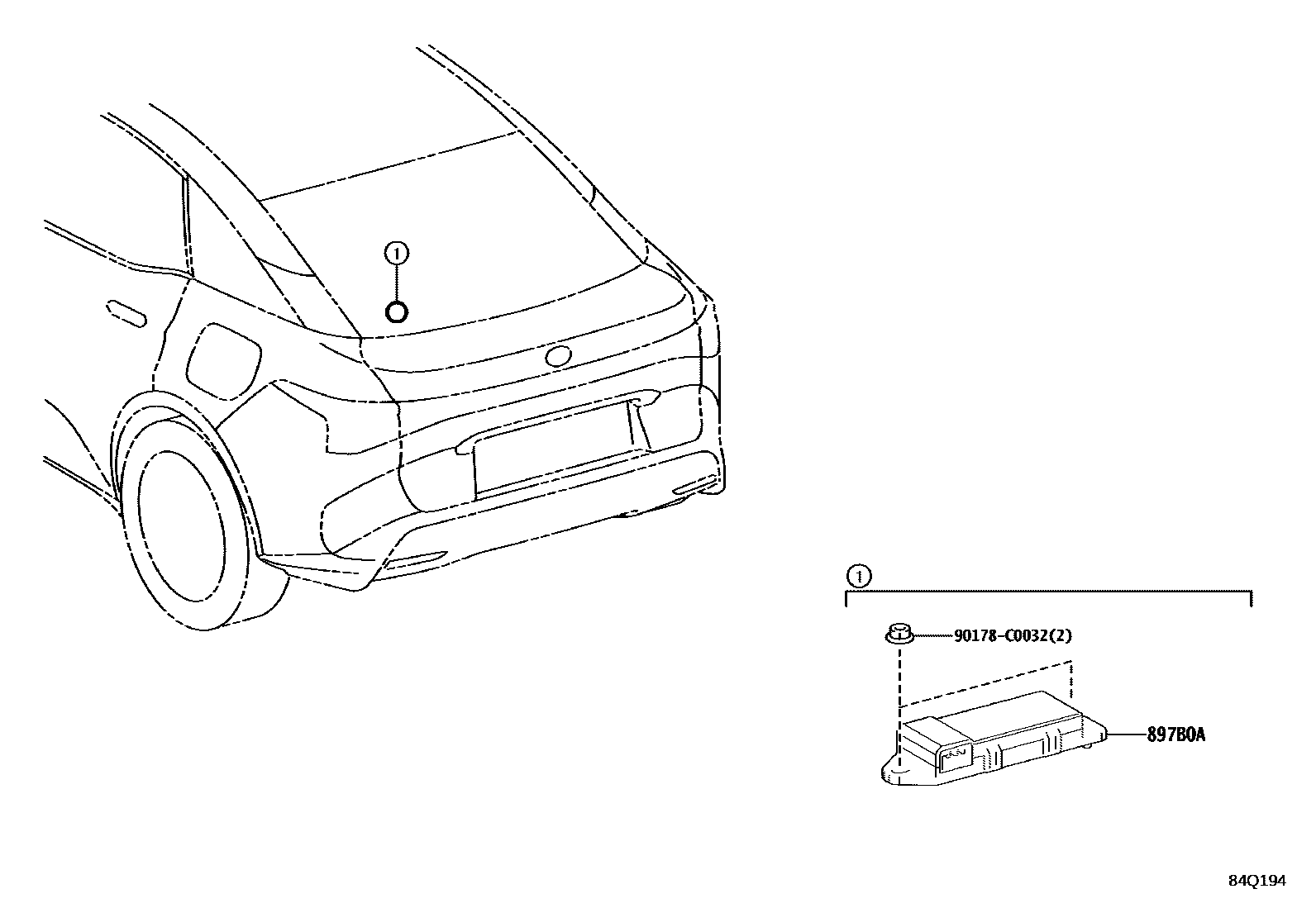 ①

①

90178-C0032(2)

897B0A

84Q194