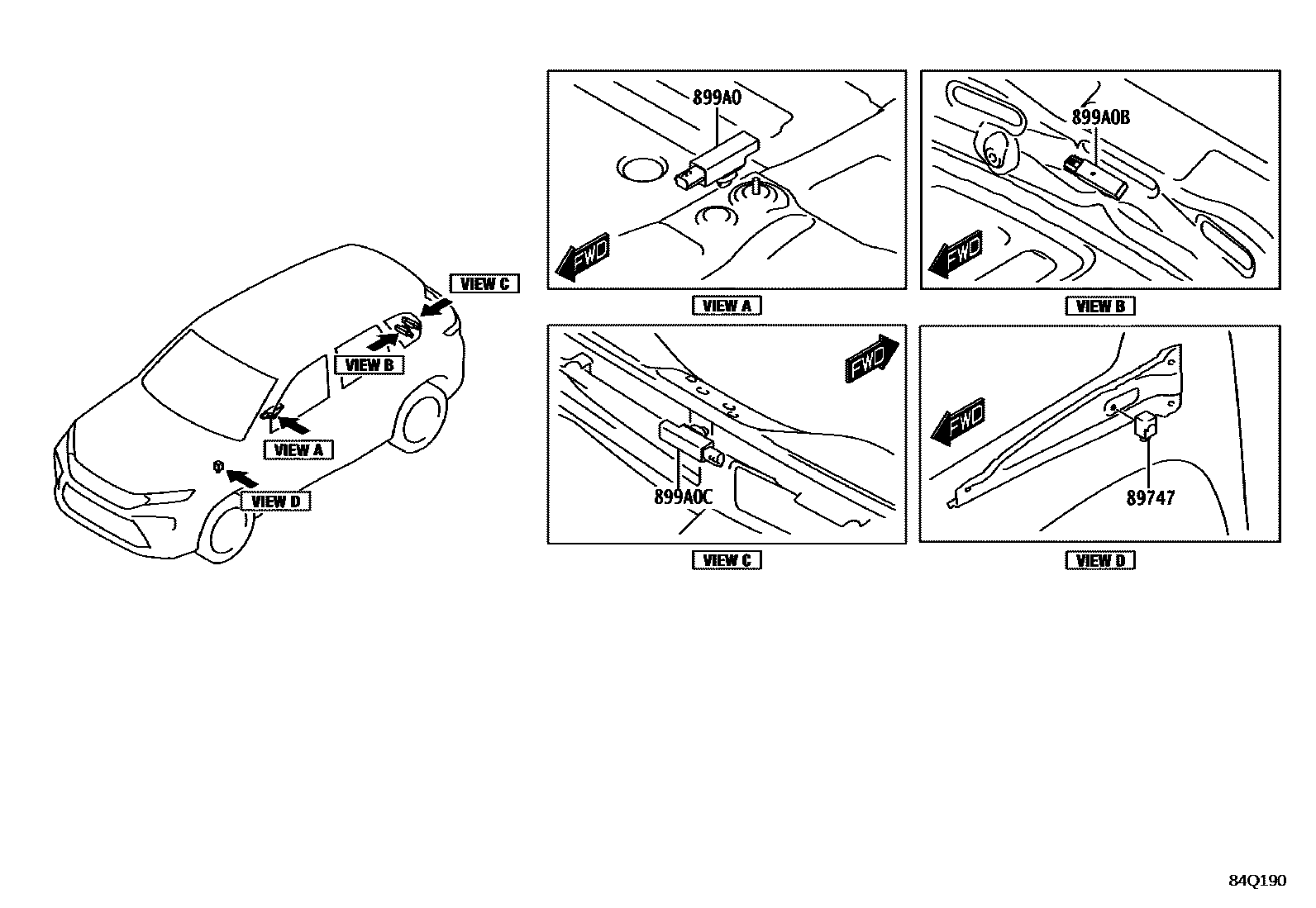 VIEW C

VIEW B

VIEW A

VIEW D

899A0

FWD

VIEW A

899A0B

FWD

VIEW B

FWD

899A0C

VIEW C

FWD

89747

VIEW D

84Q190