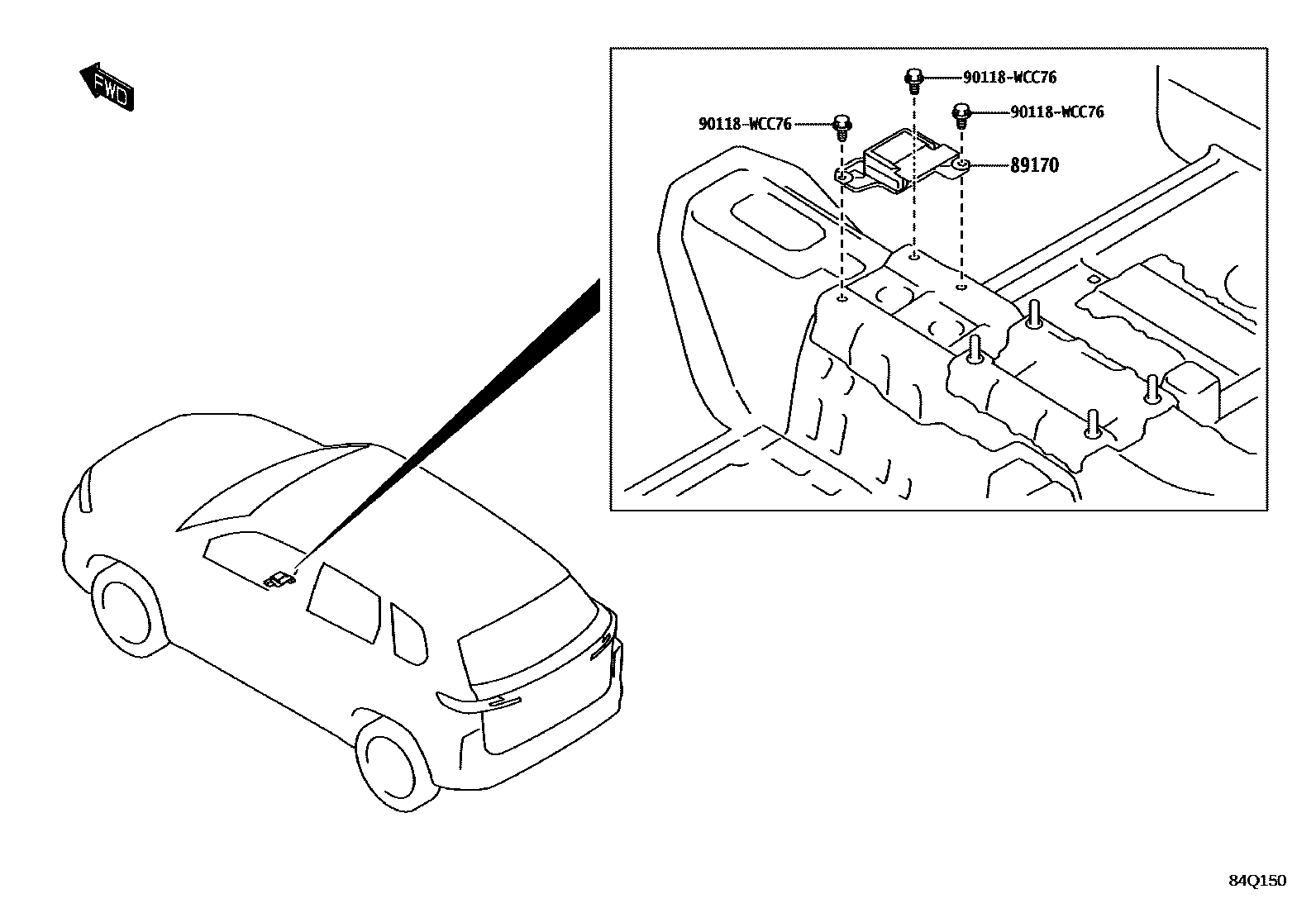 FWD

90118-WCC76

90118-WCC76

90118-WCC76

89170

84Q150