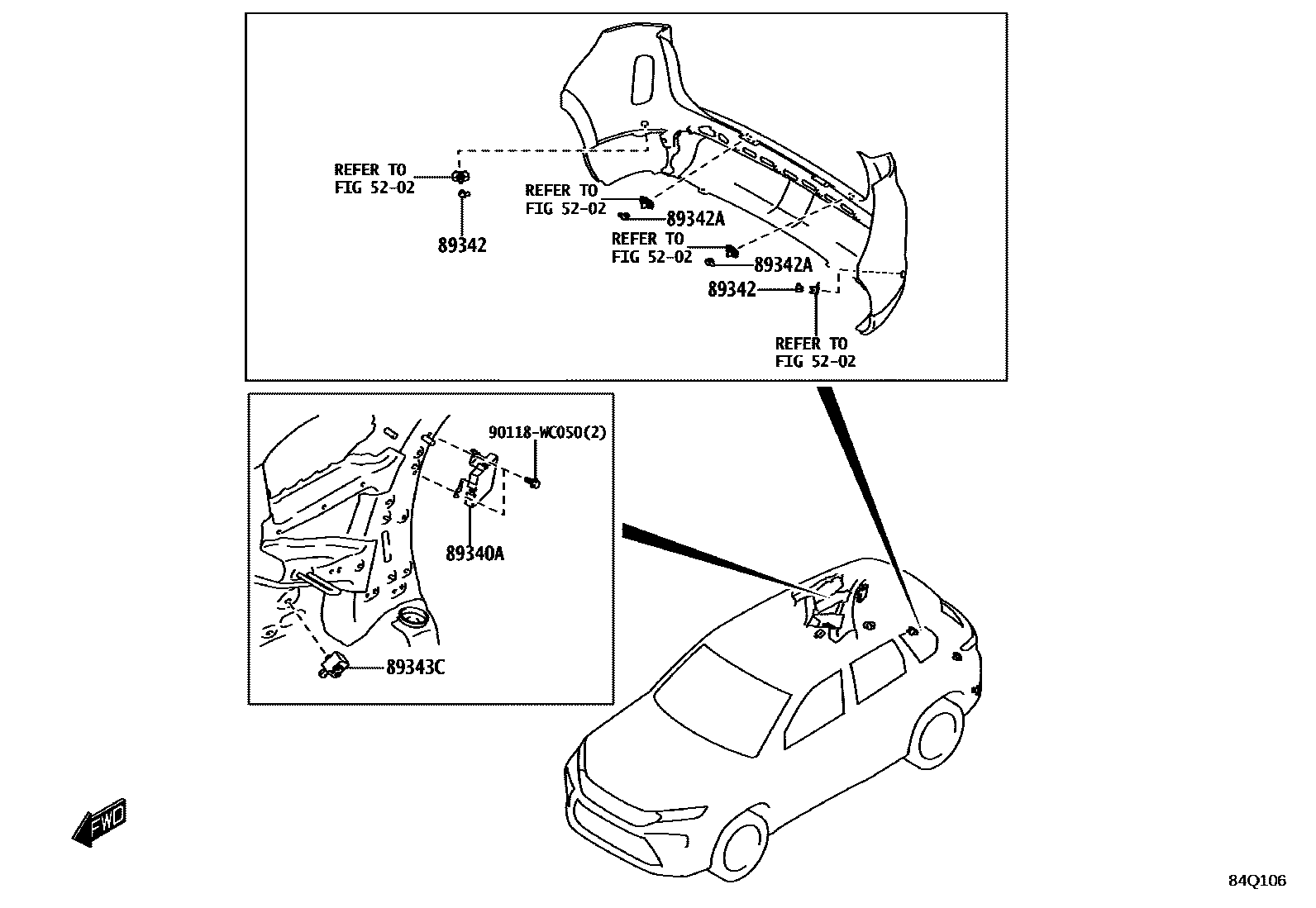 REFER TO
FIG 52-02

89342

REFER TO
FIG 52-02

89342A

REFER TO
FIG 52-02

89342A

89342

REFER TO
FIG 52-02

90118-WC050(2)

89340A

89343C

FWD

84Q106