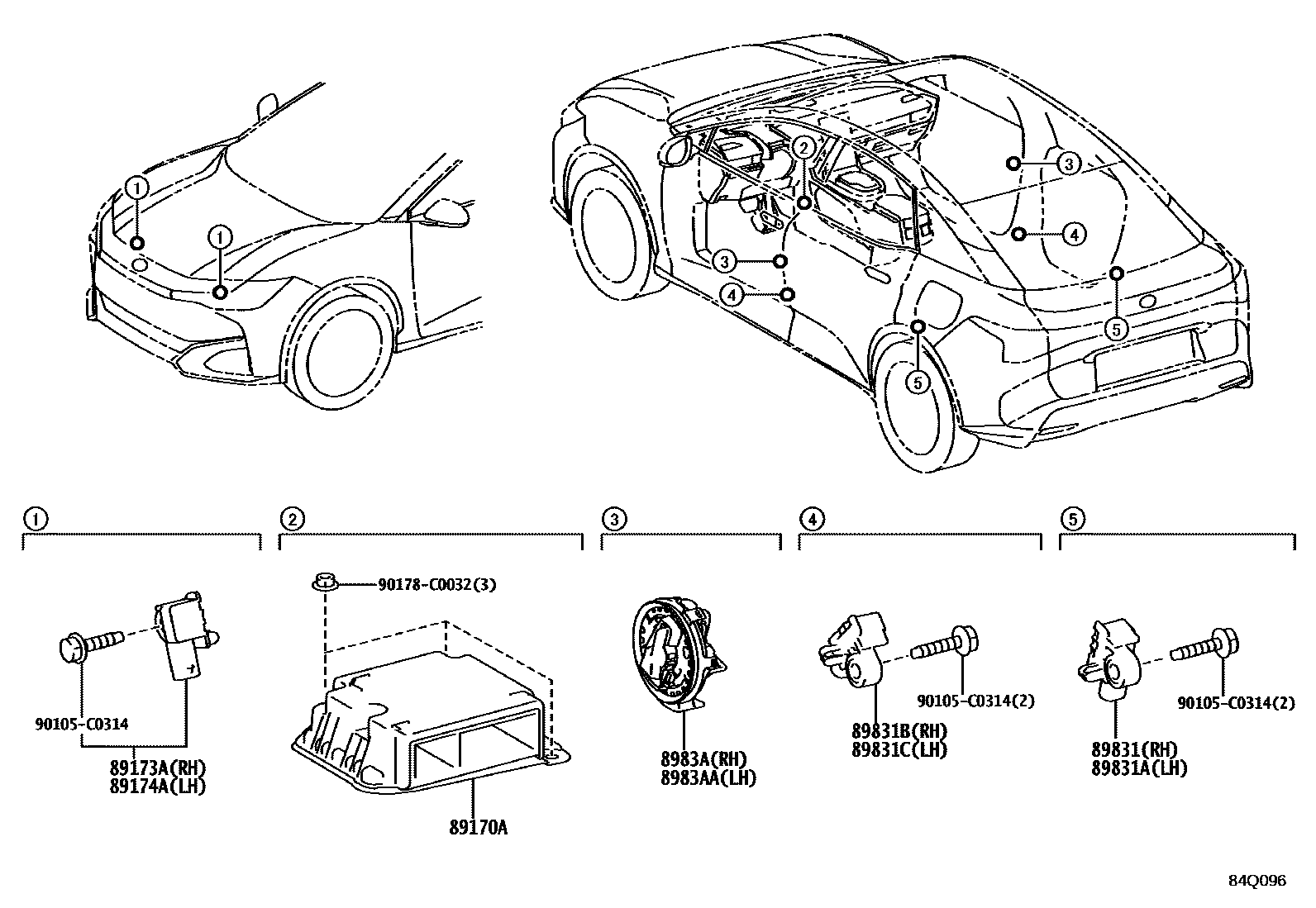 1
1
2
3
4
3
4
5
5

1
90105-C0314
89173A(RH)
89174A(LH)

2
90178-C0032(3)
89170A

3
8983A(RH)
8983AA(LH)

4
90105-C0314(2)
89831B(RH)
89831C(LH)

5
90105-C0314(2)
89831(RH)
89831A(LH)

84Q096