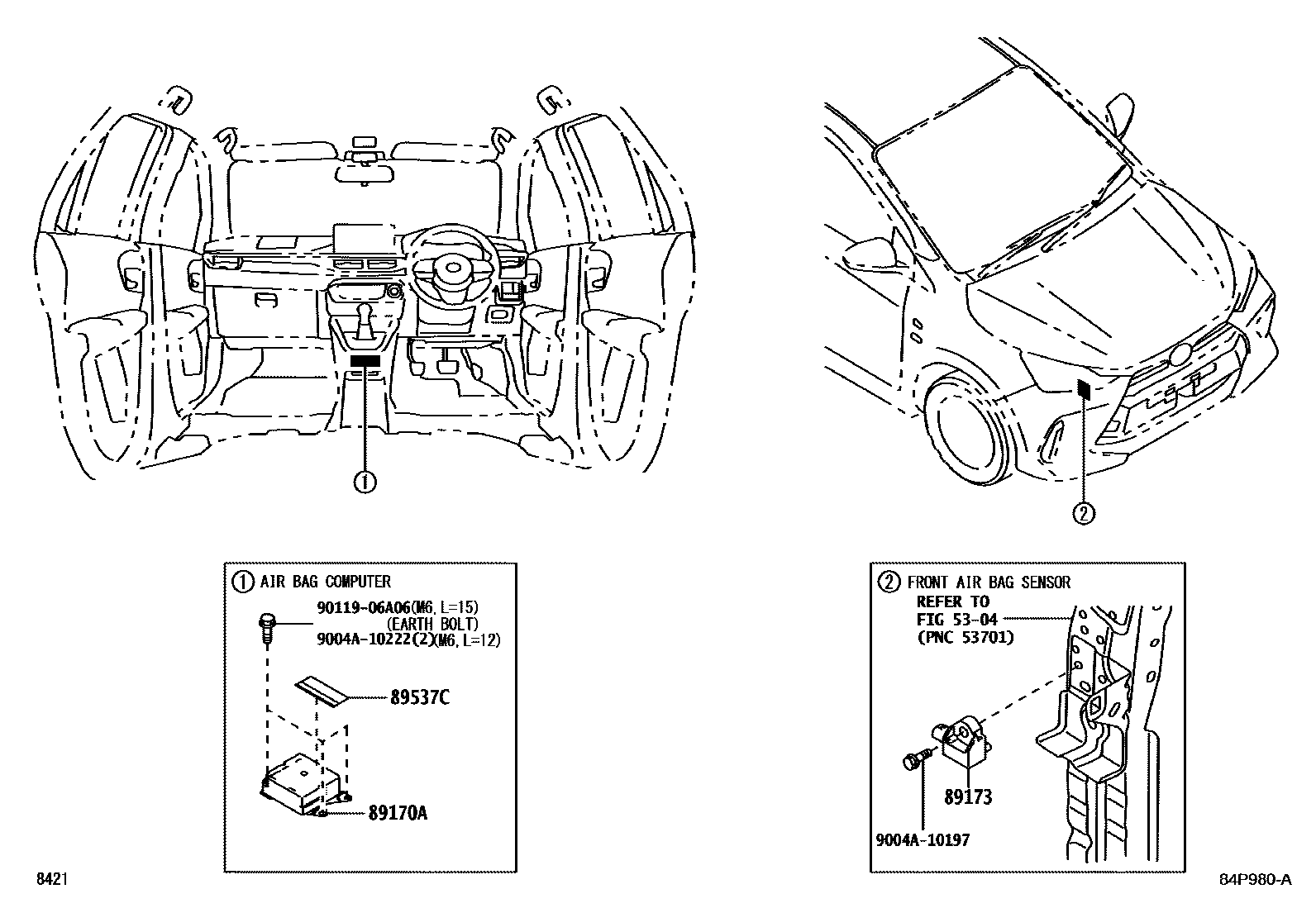 ①

②

① AIR BAG COMPUTER
90119-06A06(M6, L=15)
(EARTH BOLT)
9004A-10222(2)(M6, L=12)
89537C
89170A

② FRONT AIR BAG SENSOR
REFER TO
FIG 53-04
(PNC 53701)
89173
9004A-10197

8421

84P980-A